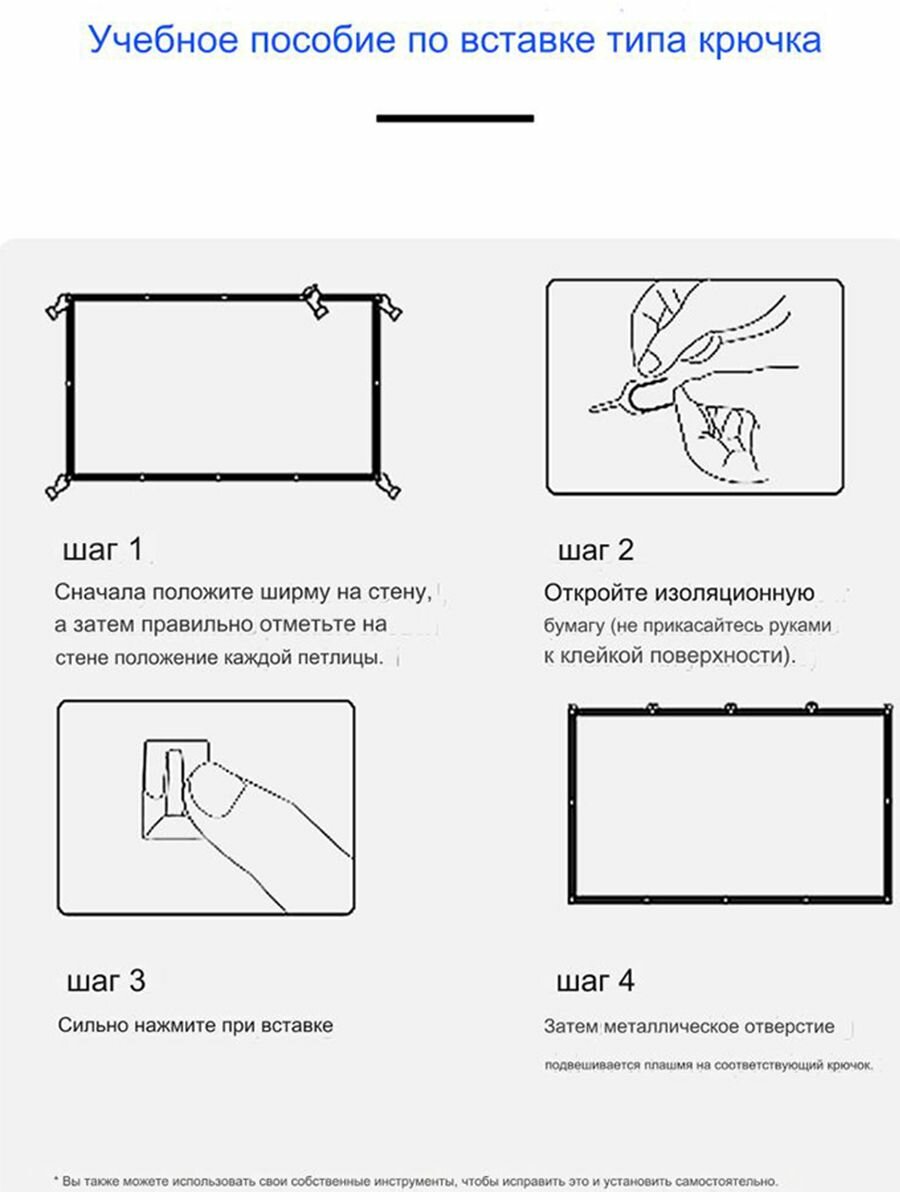 Учебное пособие по вставке типа крючка

шаг 1

Сначала положите ширму на стену, а затем правильно отметьте на стене положение каждой петлицы.

шаг 2

Откройте изоляционную бумагу (не прикасайтесь руками к клейкой поверхности).

шаг 3

Сильно нажмите при вставке

шаг 4

Затем металлическое отверстие подвешивается плашмя на соответствующий крючок.

* Вы также можете использовать свои собственные инструменты, чтобы исправить это и установить самостоятельно.