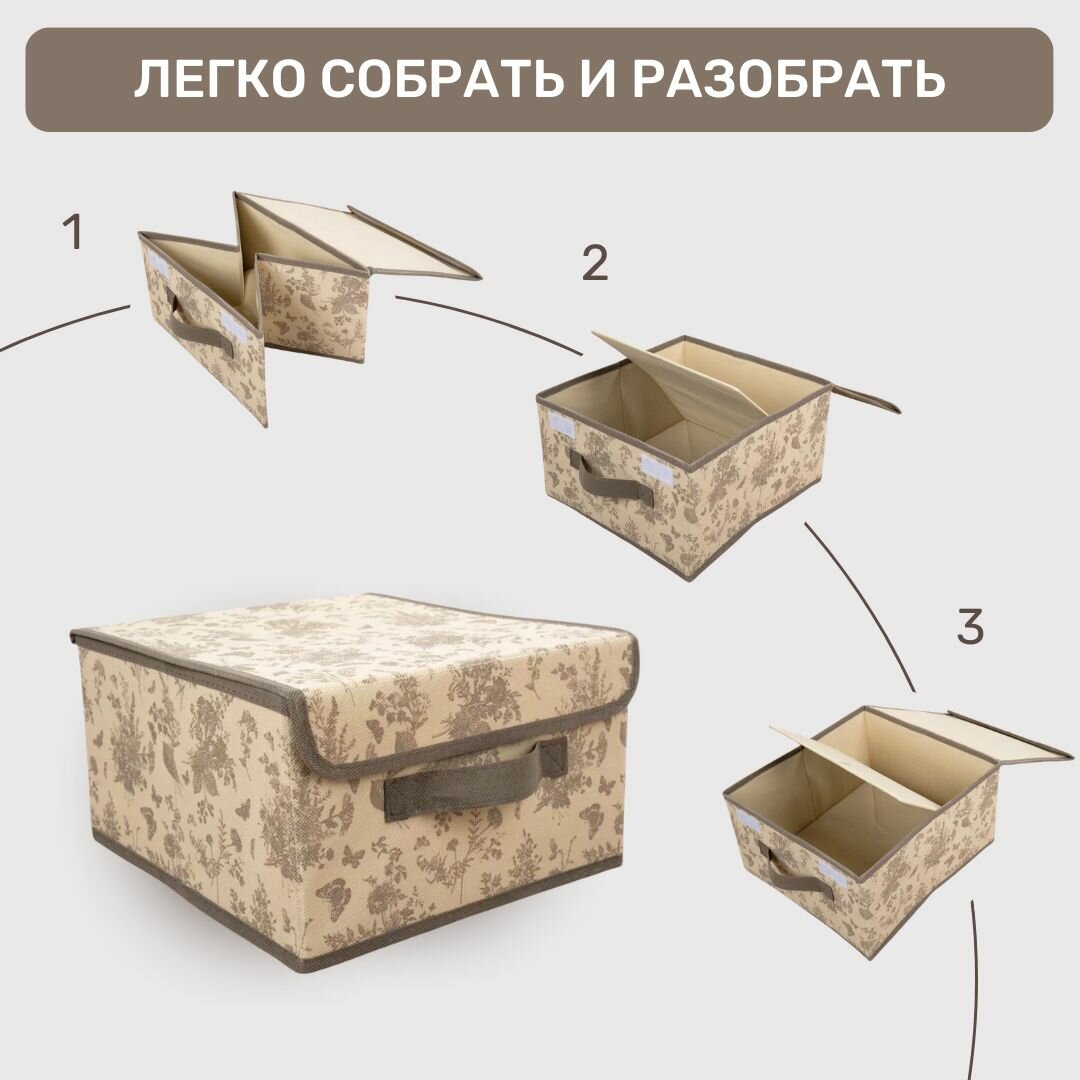 ЛЕГКО СОБРАТЬ И РАЗОБРАТЬ

1

2

3