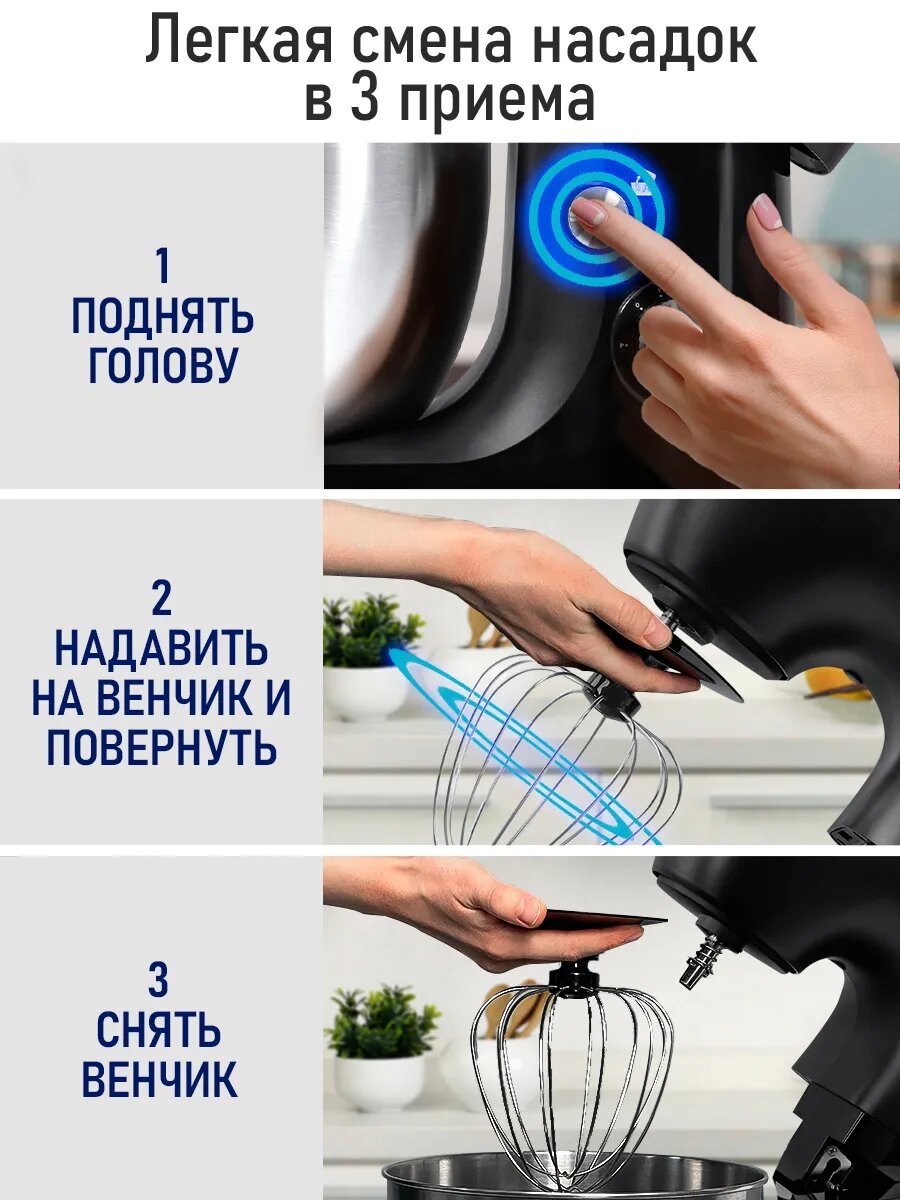 Легкая смена насадок в 3 приема

1
ПОДНЯТЬ ГОЛОВУ

2
НАДАВИТЬ НА ВЕНЧИК И ПОВЕРНУТЬ

3
СНЯТЬ ВЕНЧИК