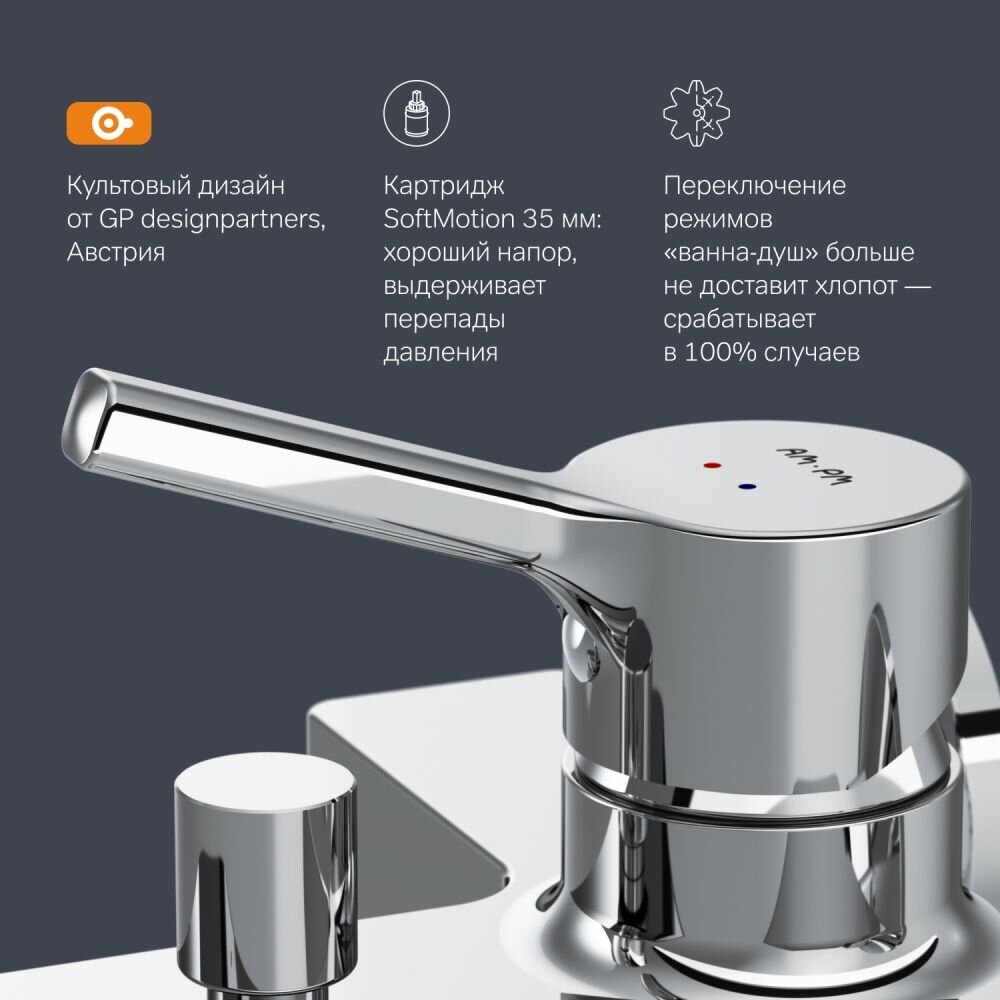 Культовый дизайн от GP designpartners, Австрия

Картридж SoftMotion 35 мм: хороший напор, выдерживает перепады давления

Переключение режимов «ванна-душ» больше не доставит хлопот — срабатывает в 100% случаев

AM.PM