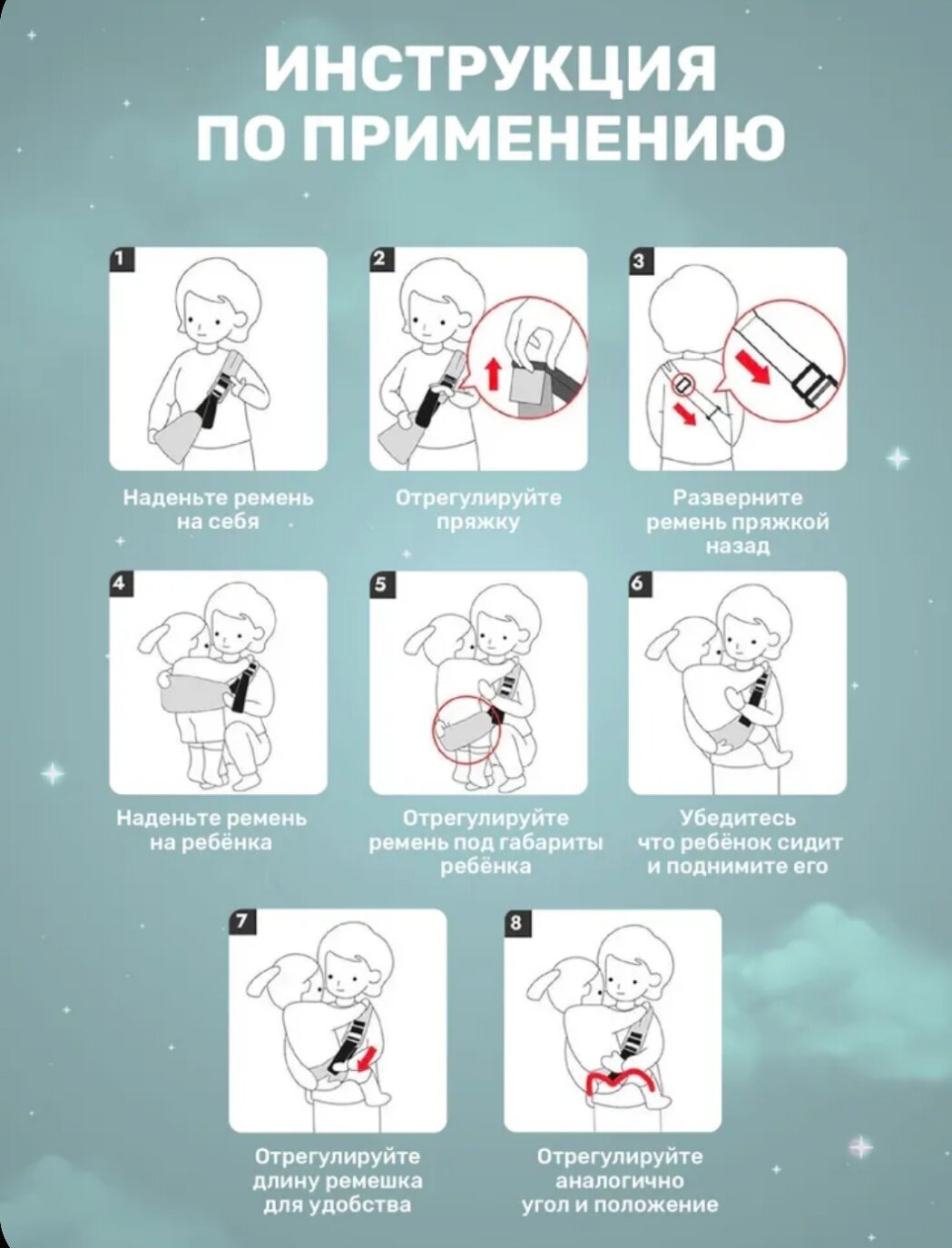 ИНСТРУКЦИЯ ПО ПРИМЕНЕНИЮ

1

Наденьте ремень на себя

2

Отрегулируйте пряжку

3

Разверните ремень пряжкой назад

4

Наденьте ремень на ребёнка

5

Отрегулируйте ремень под габариты ребёнка

6

Убедитесь что ребёнок сидит и поднимите его

7

Отрегулируйте длину ремешка для удобства

8

Отрегулируйте аналогично угол и положение