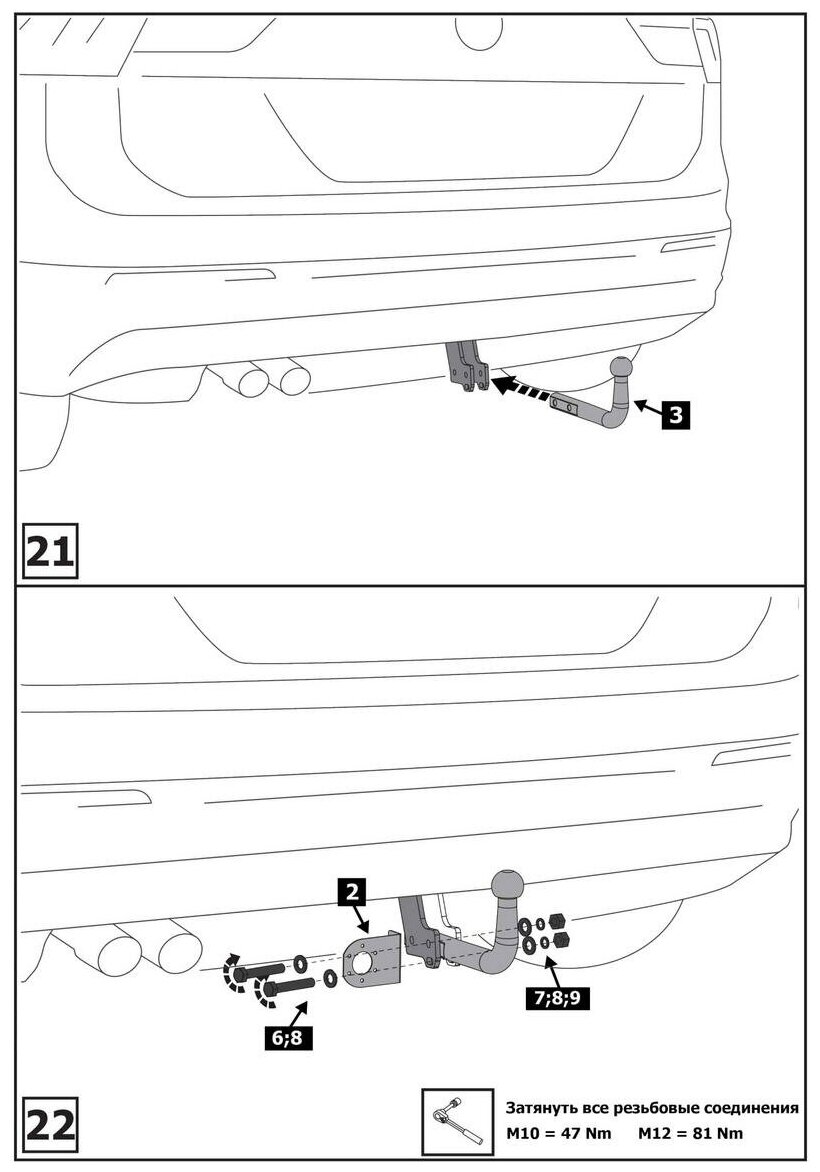 3

21

2

7;8;9

6;8

22

Затянуть все резьбовые соединения
M10 = 47 Nm M12 = 81 Nm