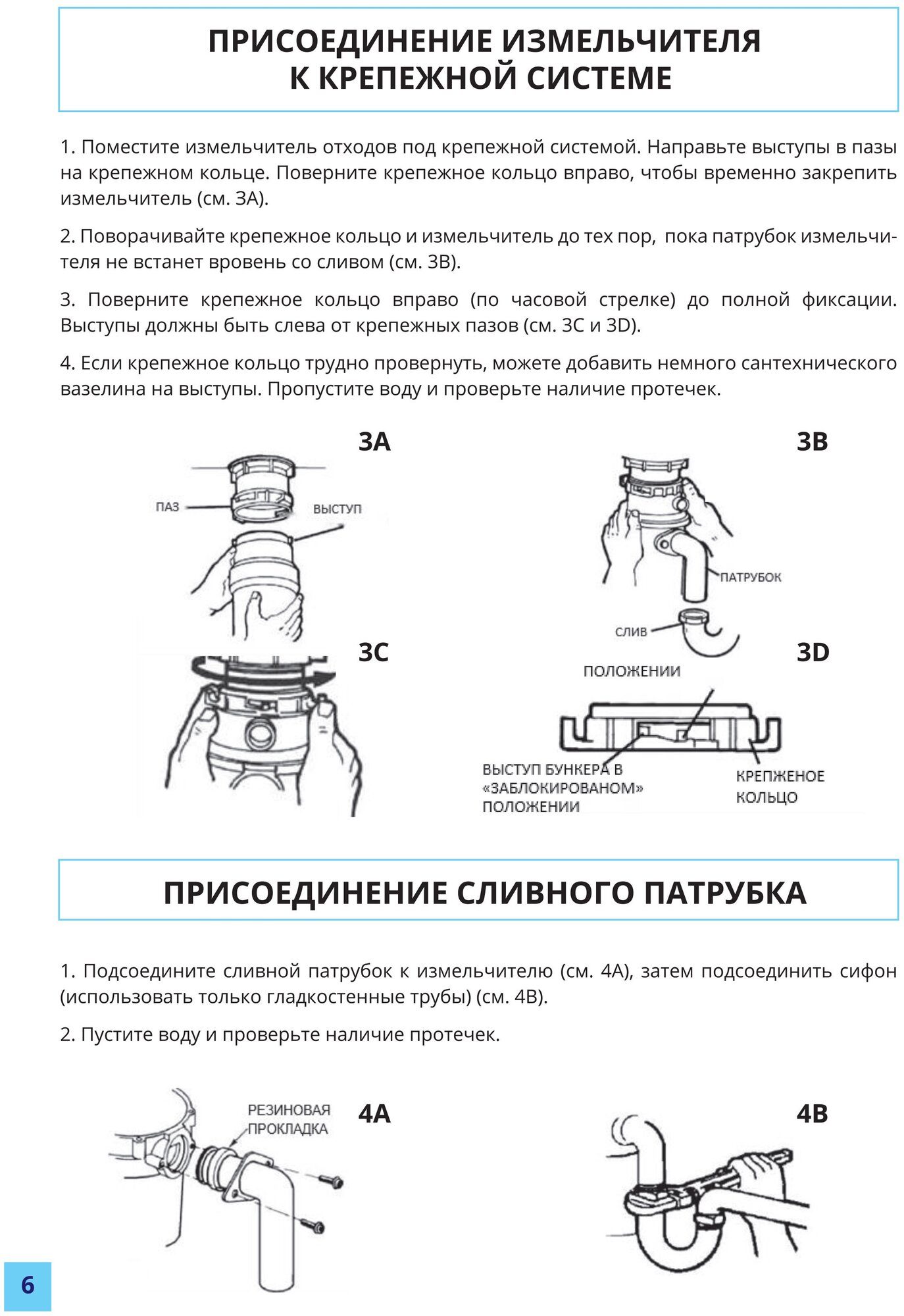 ПРИСОЕДИНЕНИЕ ИЗМЕЛЬЧИТЕЛЯ К КРЕПЕЖНОЙ СИСТЕМЕ

1. Поместите измельчитель отходов под крепежной системой. Направьте выступы в пазы на крепежном кольце. Поверните крепежное кольцо вправо, чтобы временно закрепить измельчитель (см. 3А).

2. Поворачивайте крепежное кольцо и измельчитель до тех пор, пока патрубок измельчителя не встанет вровень со сливом (см. 3В).

3. Поверните крепежное кольцо вправо (по часовой стрелке) до полной фиксации. Выступы должны быть слева от крепежных пазов (см. 3С и 3D).

4. Если крепежное кольцо трудно провернуть, можете добавить немного сантехнического вазелина на выступы. Пропустите воду и проверьте наличие протечек.

3A

ПАЗ

ВЫСТУП

3B

ПАТРУБОК

СЛИВ

3C

3D

ПОЛОЖЕНИИ

ВЫСТУП БУНКЕРА В «ЗАБЛОКИРОВАНОМ» ПОЛОЖЕНИИ

КРЕПЖЕНОЕ КОЛЬЦО

ПРИСОЕДИНЕНИЕ СЛИВНОГО ПАТРУБКА

1. Подсоедините сливной патрубок к измельчителю (см. 4А), затем подсоединить сифон (использовать только гладкостенные трубы) (см. 4В).

2. Пустите воду и проверьте наличие протечек.

РЕЗИНОВАЯ ПРОКЛАДКА

4A

4B

6