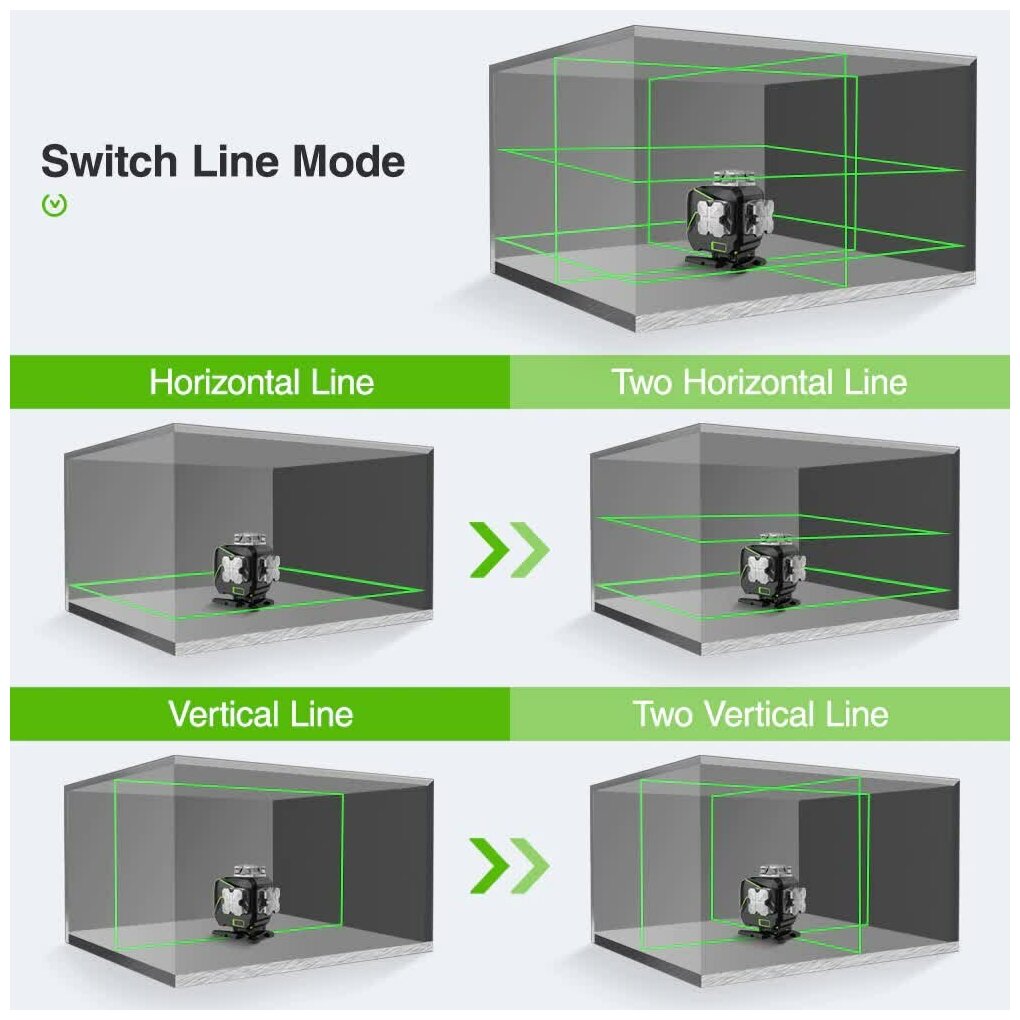 Switch Line Mode

Horizontal Line

Two Horizontal Line

Vertical Line

Two Vertical Line