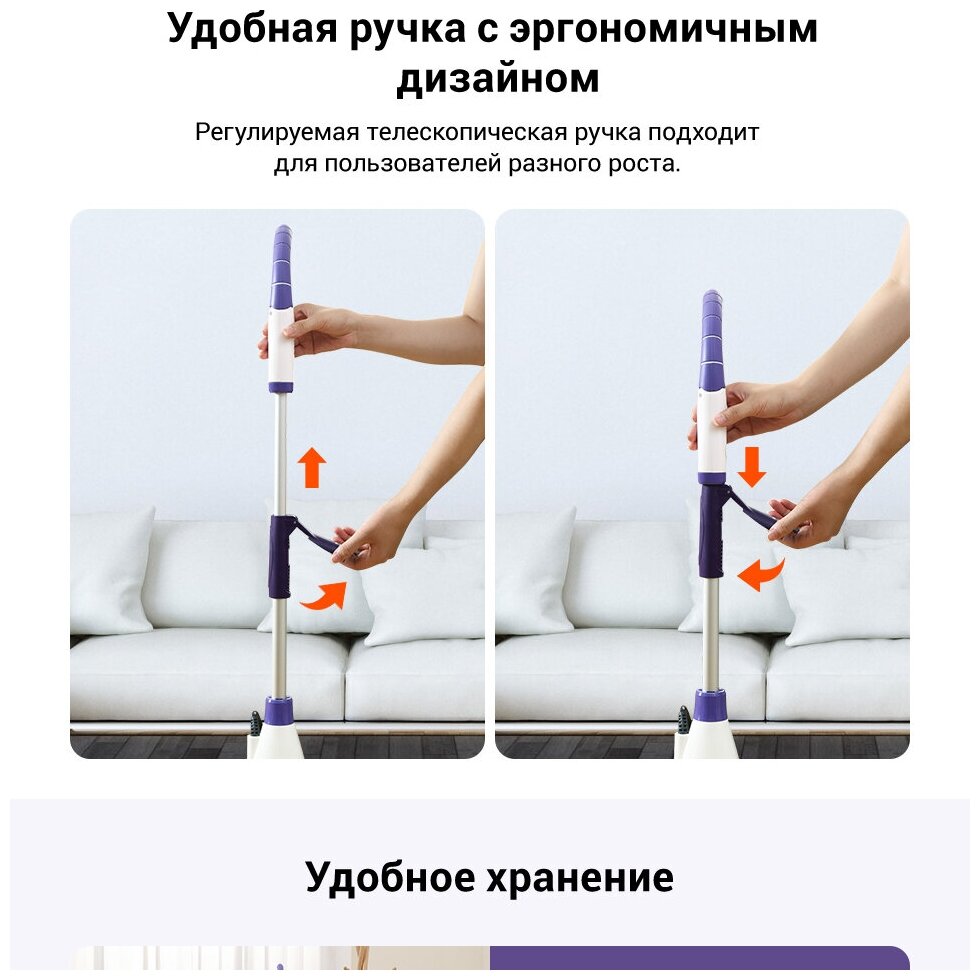 Удобная ручка с эргономичным дизайном

Регулируемая телескопическая ручка подходит для пользователей разного роста.

Удобное хранение