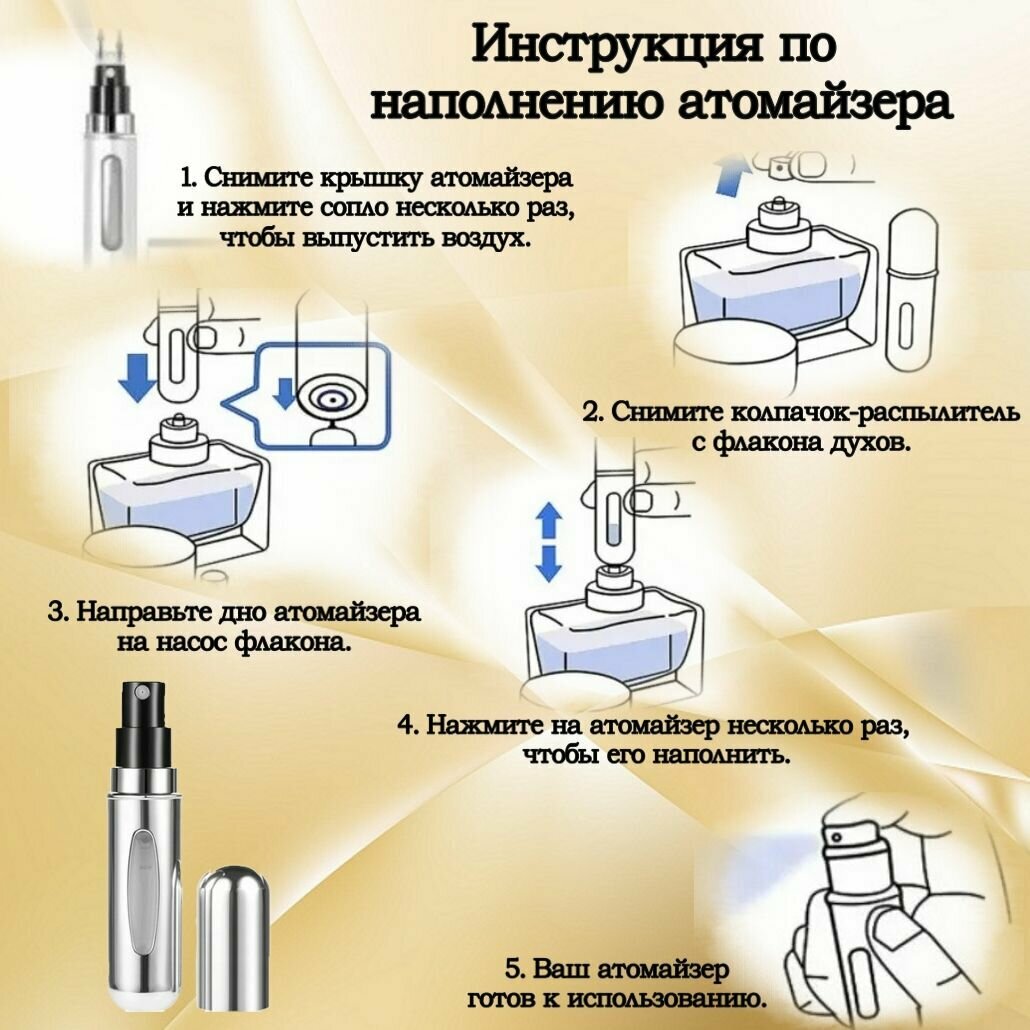 Инструкция по наполнению атомайзера

1. Снимите крышку атомайзера и нажмите сопло несколько раз, чтобы выпустить воздух.

2. Снимите колпачок-распылитель с флакона духов.

3. Направьте дно атомайзера на насос флакона.

4. Нажмите на атомайзер несколько раз, чтобы его наполнить.

5. Ваш атомайзер готов к использованию.