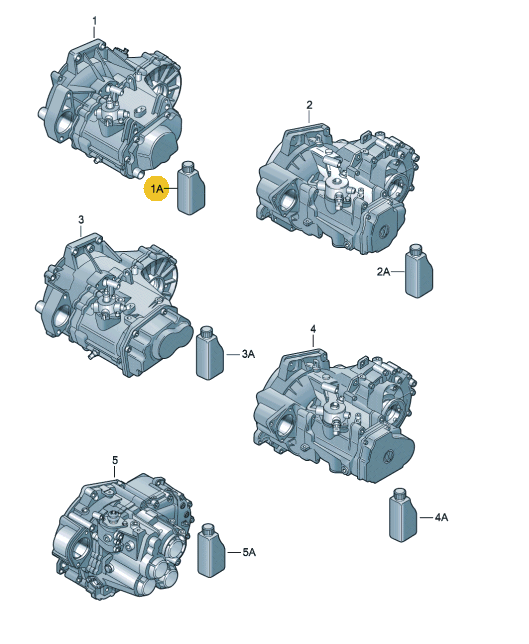 1
1A
2
2A
3
3A
4
4A
5
5A