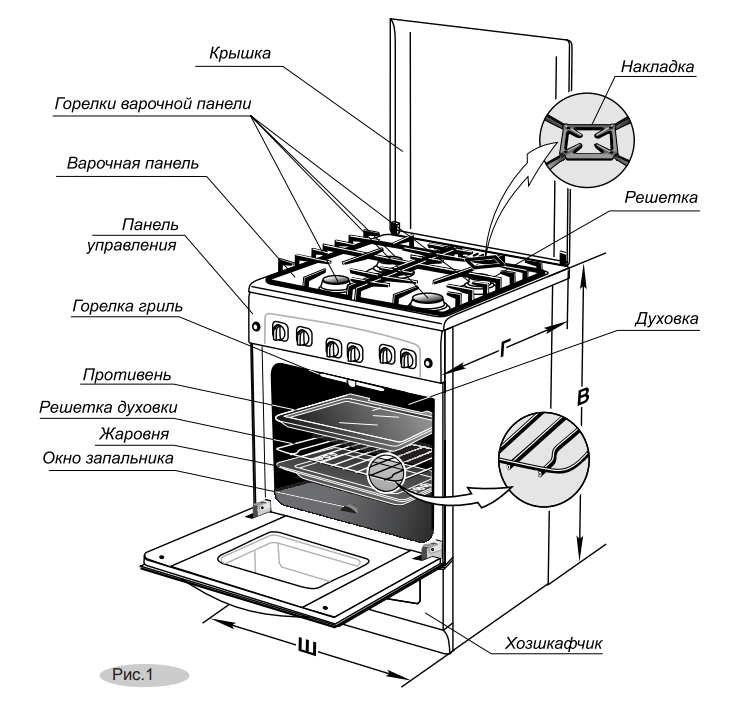 Крышка
Горелки варочной панели
Варочная панель
Панель управления
Горелка гриль
Противень
Решетка духовки
Жаровня
Окно запальника
Накладка
Решетка
Духовка
Г
В
Ш
Хозшкафчик
Рис.1