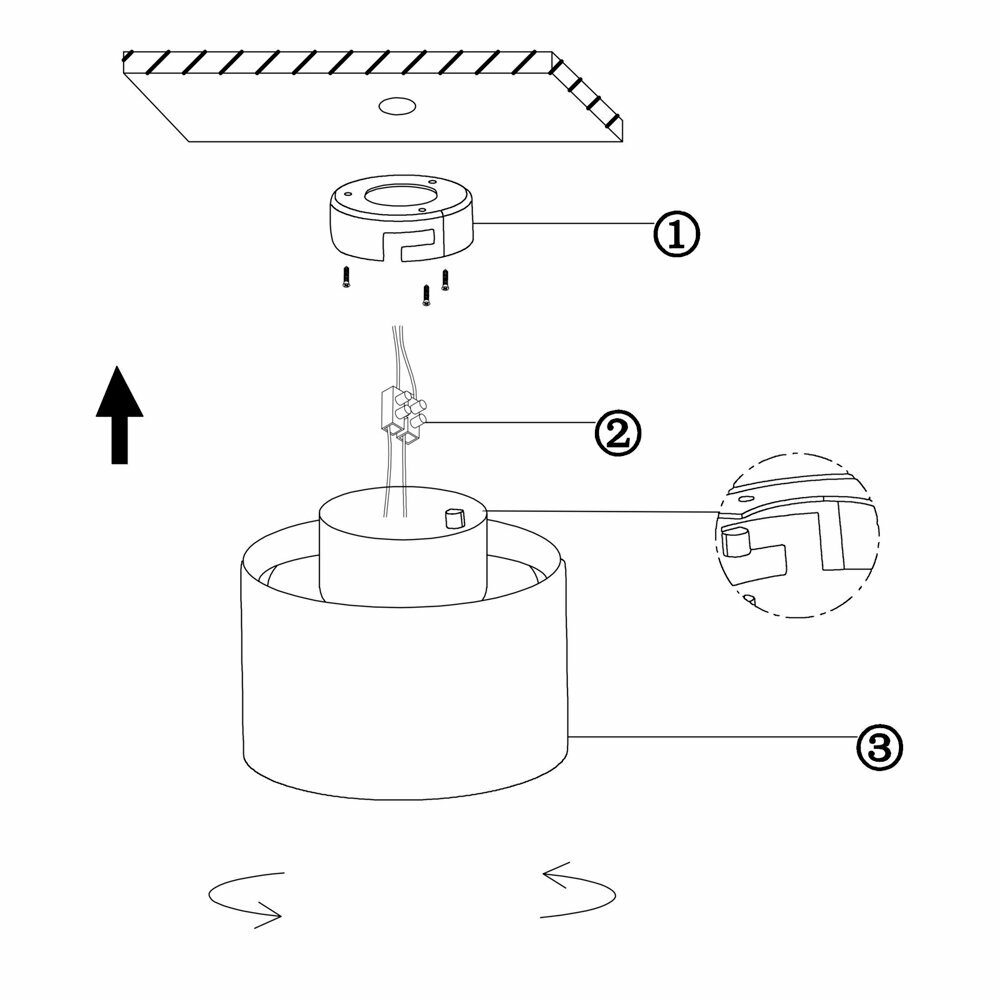 ①
②
③