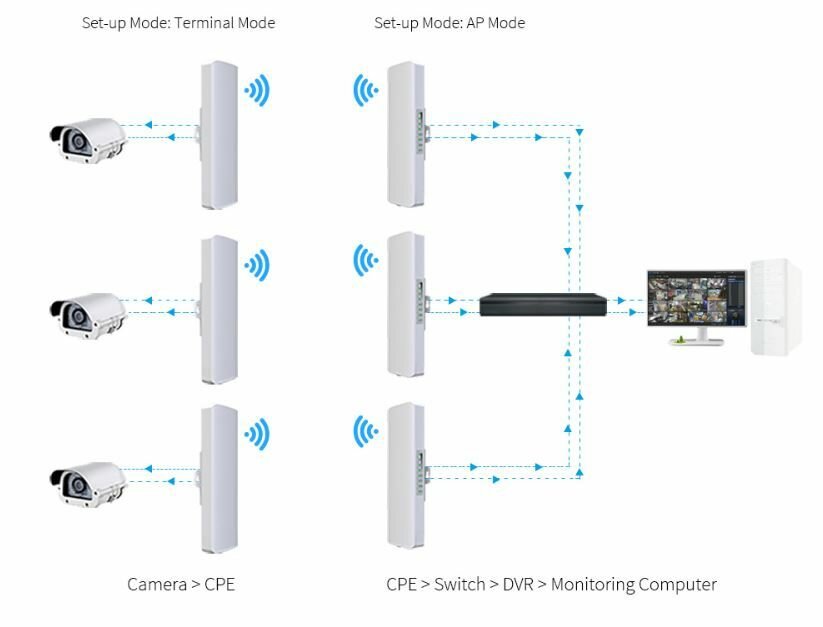 Set-up Mode: Terminal Mode

Set-up Mode: AP Mode

Camera > CPE

CPE > Switch > DVR > Monitoring Computer