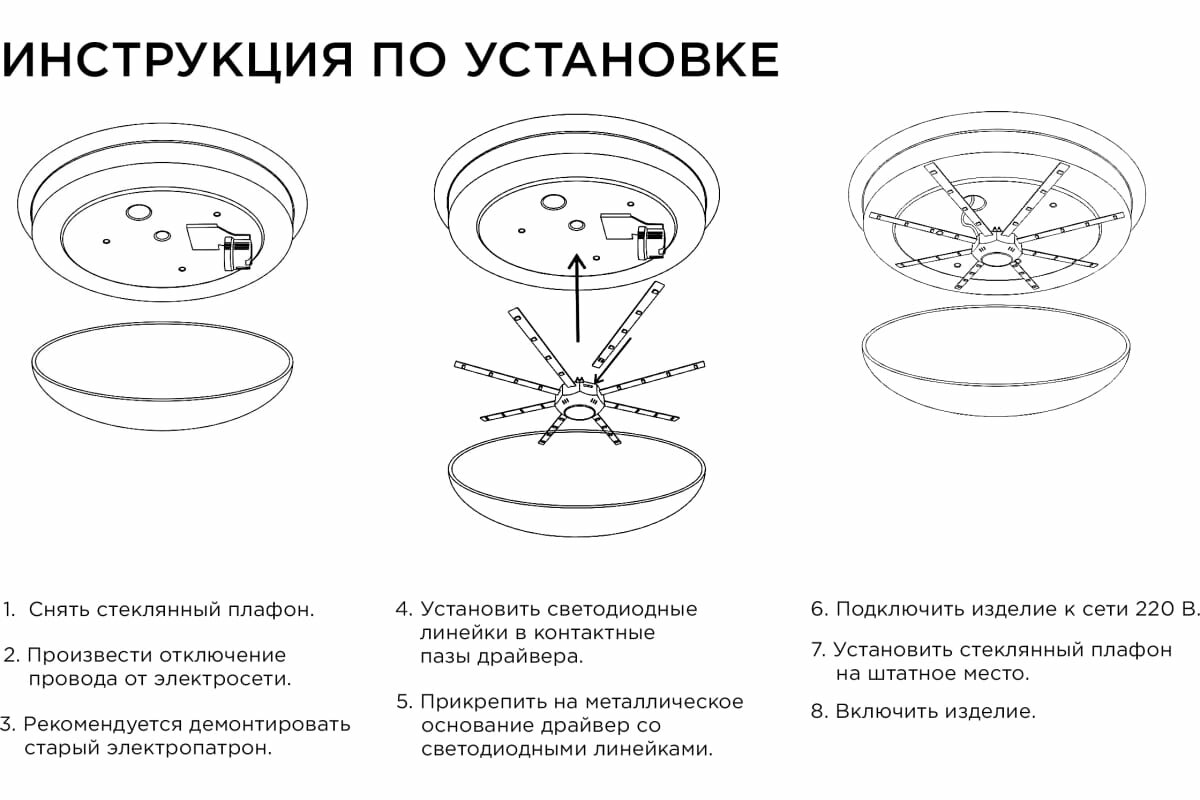 ИНСТРУКЦИЯ ПО УСТАНОВКЕ

1. Снять стеклянный плафон.

2. Произвести отключение провода от электросети.

3. Рекомендуется демонтировать старый электропатрон.

4. Установить светодиодные линейки в контактные пазы драйвера.

5. Прикрепить на металлическое основание драйвер со светодиодными линейками.

6. Подключить изделие к сети 220 В.

7. Установить стеклянный плафон на штатное место.

8. Включить изделие.