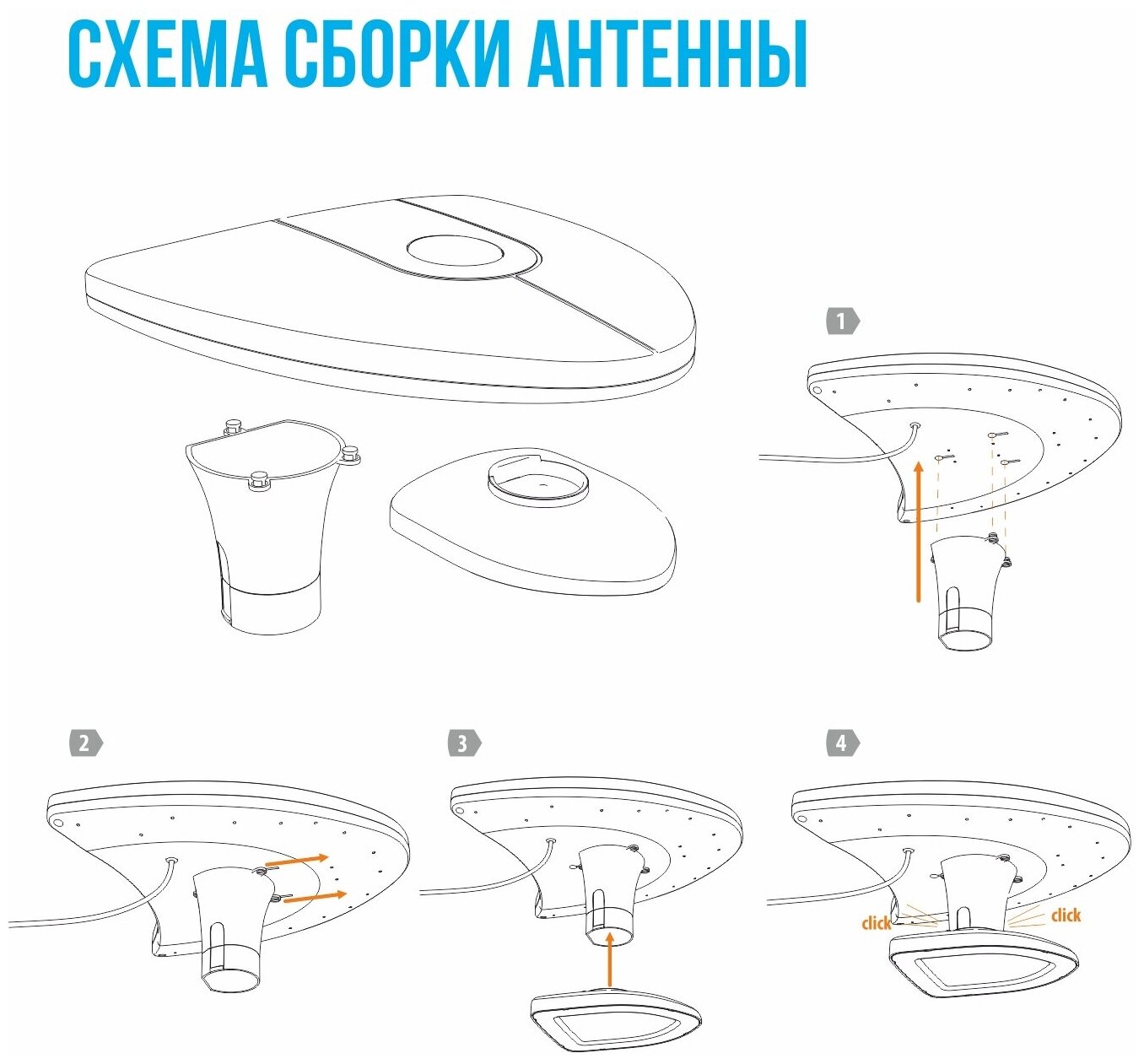 СХЕМА СБОРКИ АНТЕННЫ

1

2

3

4

click

click