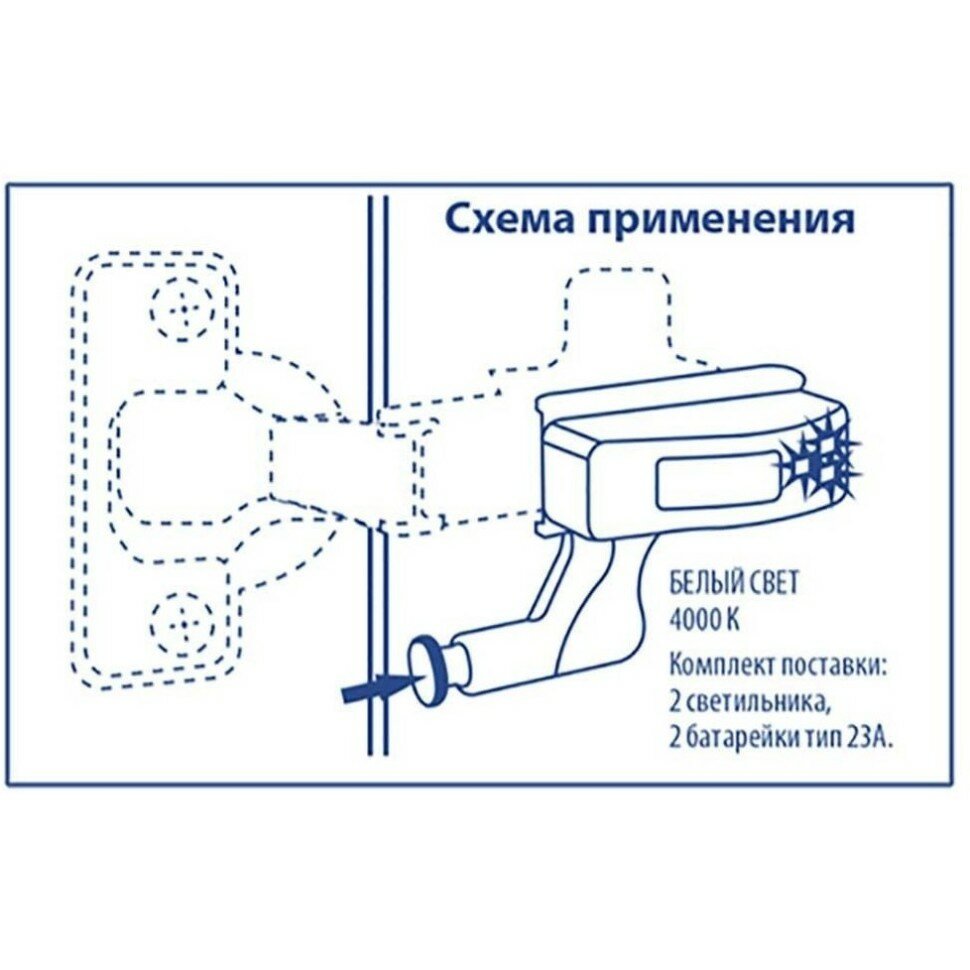 Схема применения

БЕЛЫЙ СВЕТ
4000 К

Комплект поставки:
2 светильника,
2 батарейки тип 23А.