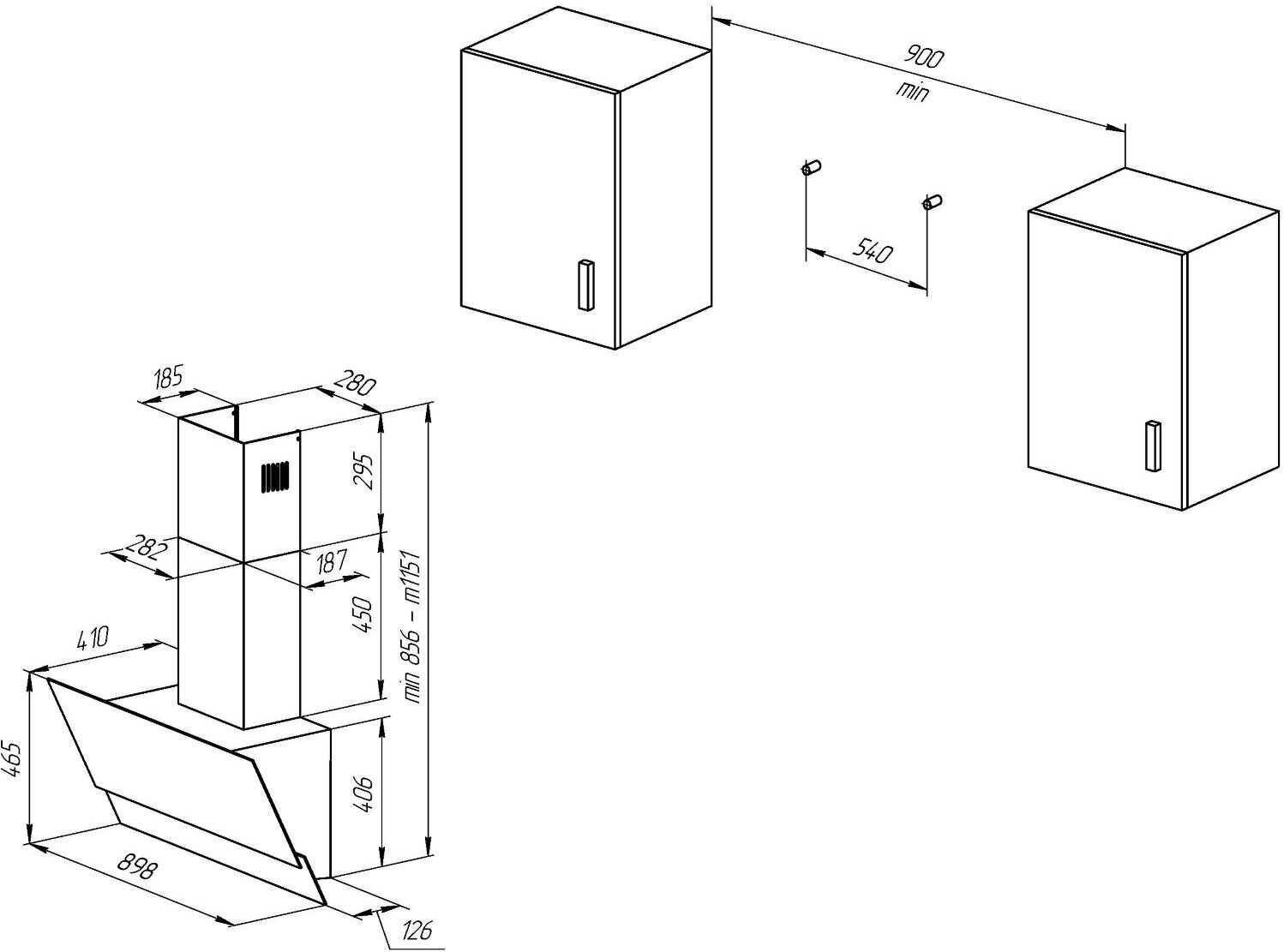 900
min

540

185
280

295

282
187

450

min 856 – m1151

410

465

406

898

126