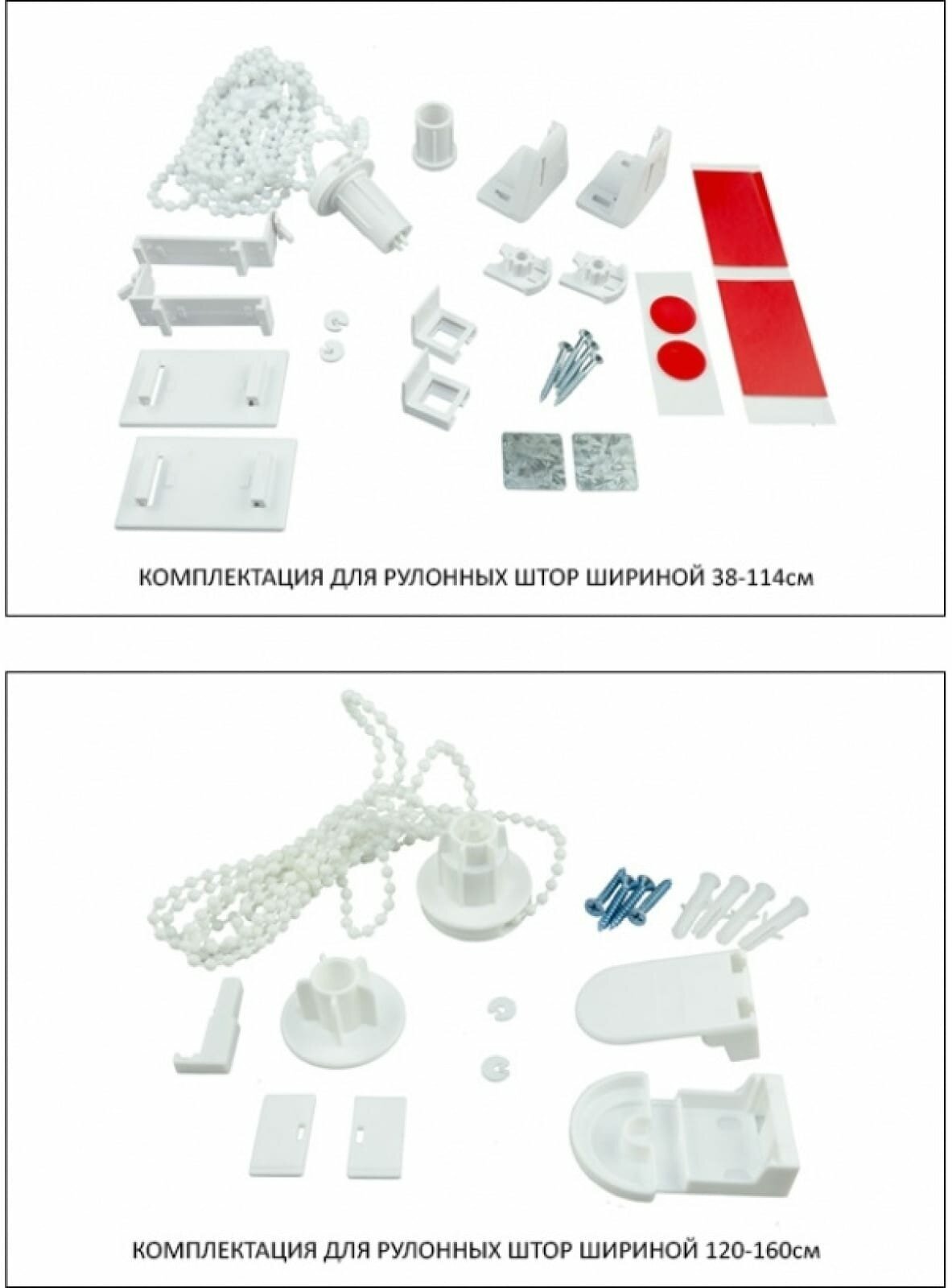 КОМПЛЕКТАЦИЯ ДЛЯ РУЛОННЫХ ШТОР ШИРИНОЙ 38-114см

КОМПЛЕКТАЦИЯ ДЛЯ РУЛОННЫХ ШТОР ШИРИНОЙ 120-160см