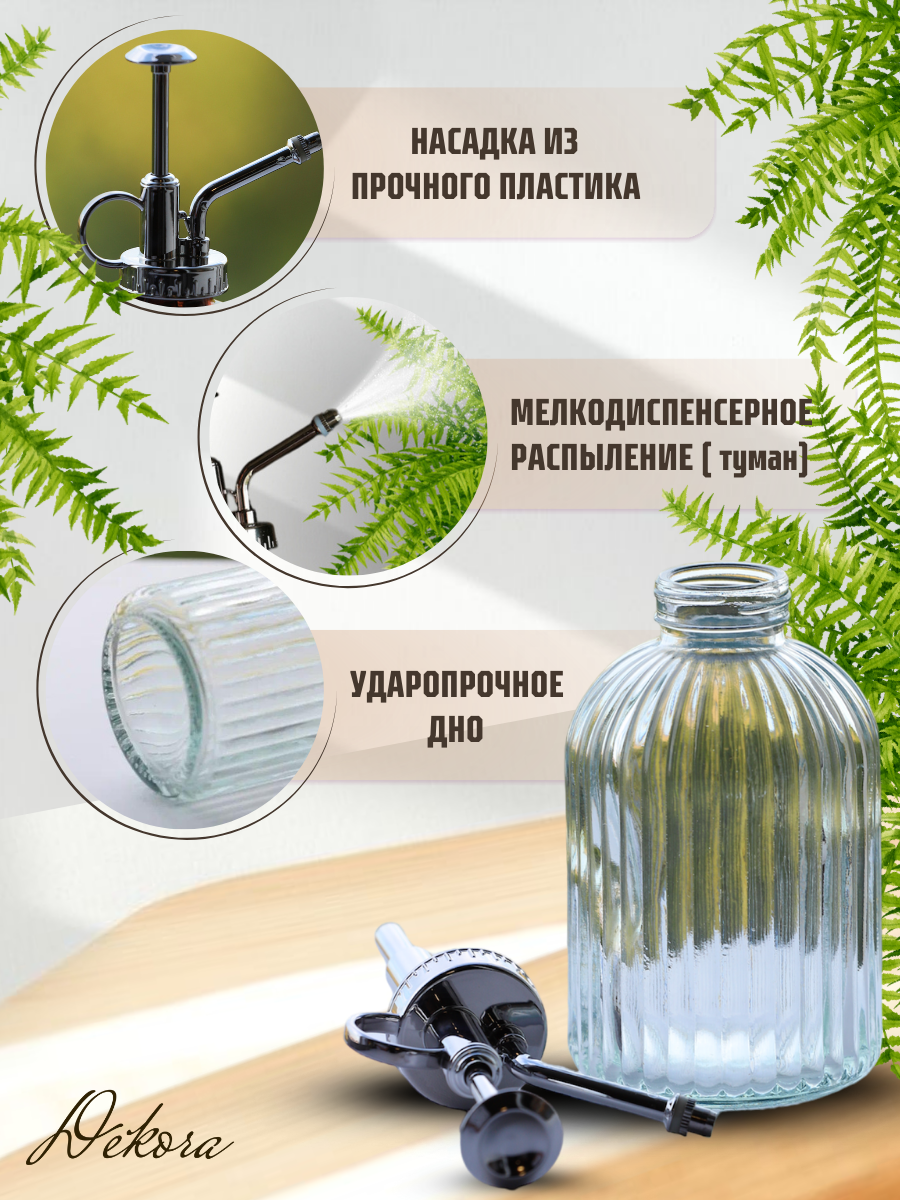 НАСАДКА ИЗ ПРОЧНОГО ПЛАСТИКА

МЕЛКОДИСПЕНСЕРНОЕ РАСПЫЛЕНИЕ ( туман)

УДАРОПРОЧНОЕ ДНО

Dekora