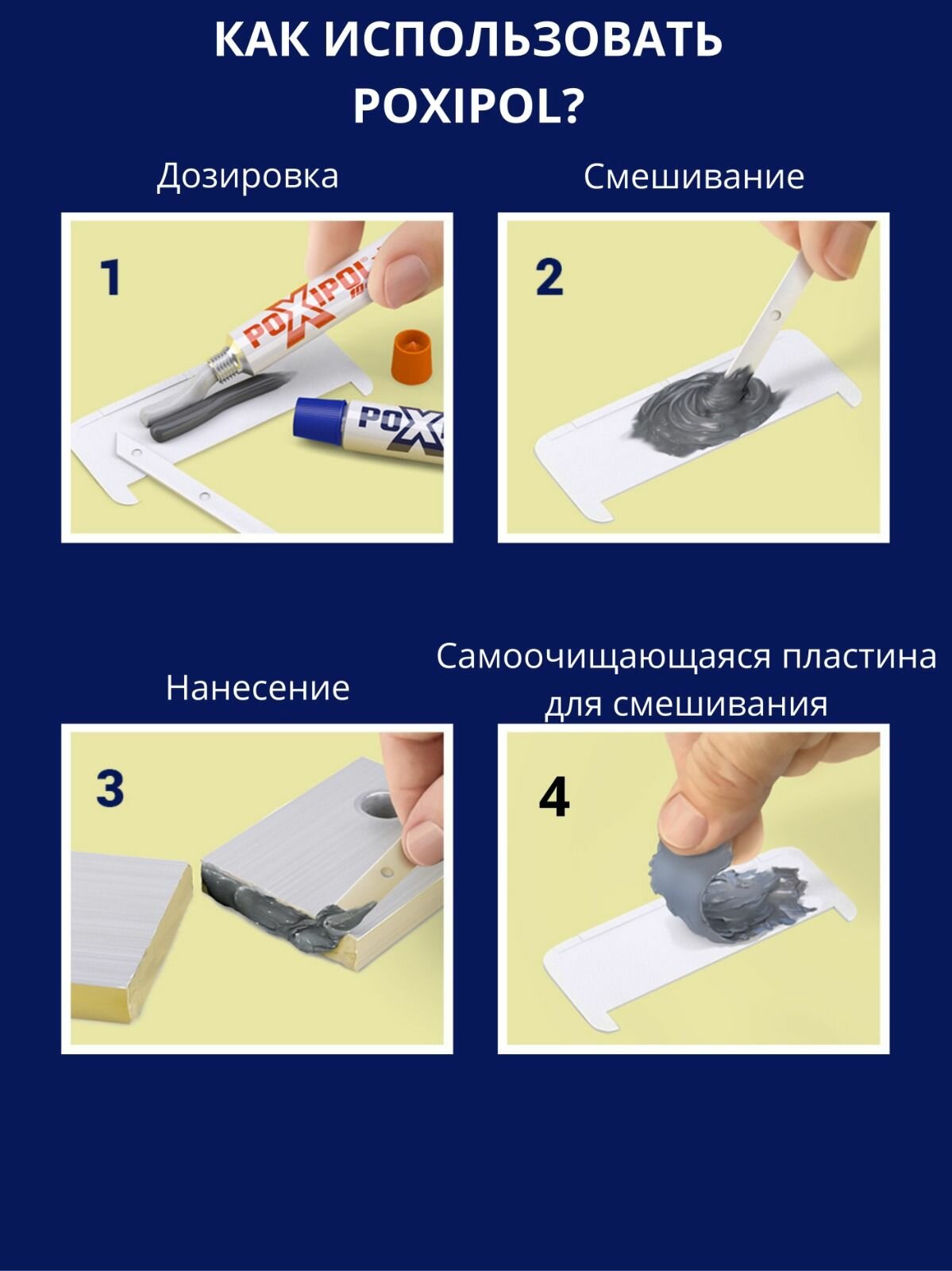 КАК ИСПОЛЬЗОВАТЬ POXIPOL?

Дозировка

1

POXIPOL

POX

Смешивание

2

Нанесение

3

Самоочищающаяся пластина для смешивания

4