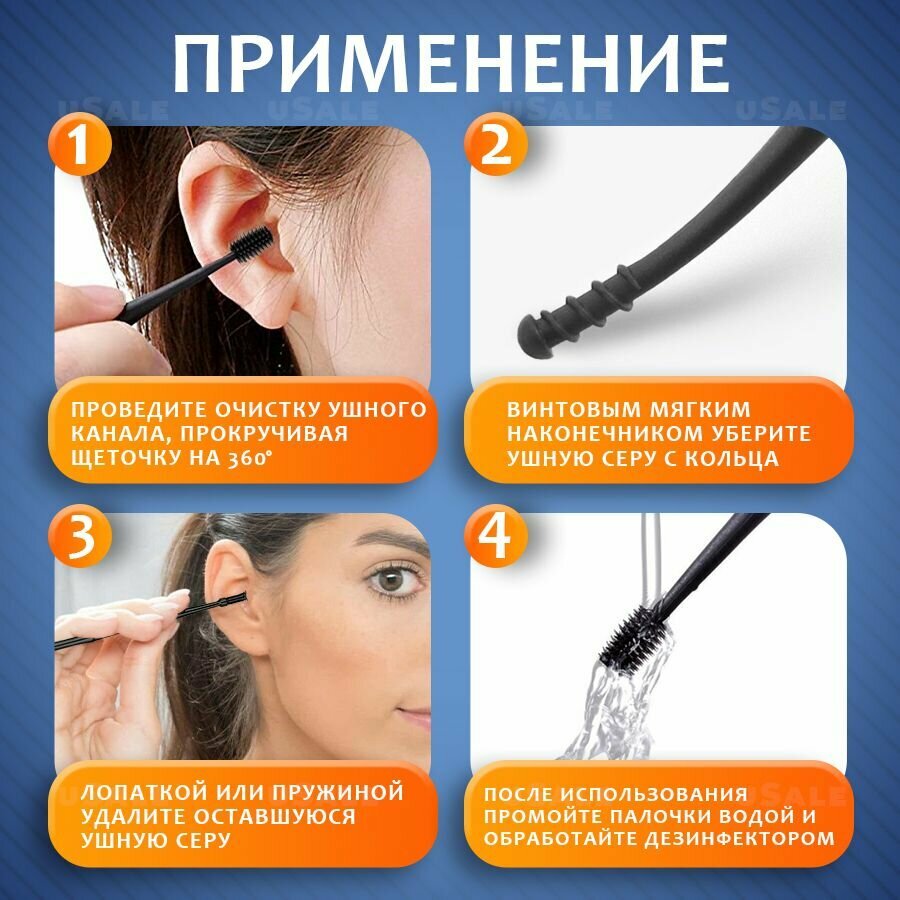 ПРИМЕНЕНИЕ

USALE USALE USALE USALE

1

ПРОВЕДИТЕ ОЧИСТКУ УШНОГО КАНАЛА, ПРОКРУЧИВАЯ ЩЕТОЧКУ НА 360°

2

ВИНТОВЫМ МЯГКИМ НАКОНЕЧНИКОМ УБЕРИТЕ УШНУЮ СЕРУ С КОЛЬЦА

3

ЛОПАТКОЙ ИЛИ ПРУЖИНОЙ УДАЛИТЕ ОСТАВШУЮСЯ УШНУЮ СЕРУ

4

ПОСЛЕ ИСПОЛЬЗОВАНИЯ ПРОМОЙТЕ ПАЛОЧКИ ВОДОЙ И ОБРАБОТАЙТЕ ДЕЗИНФЕКТОРОМ