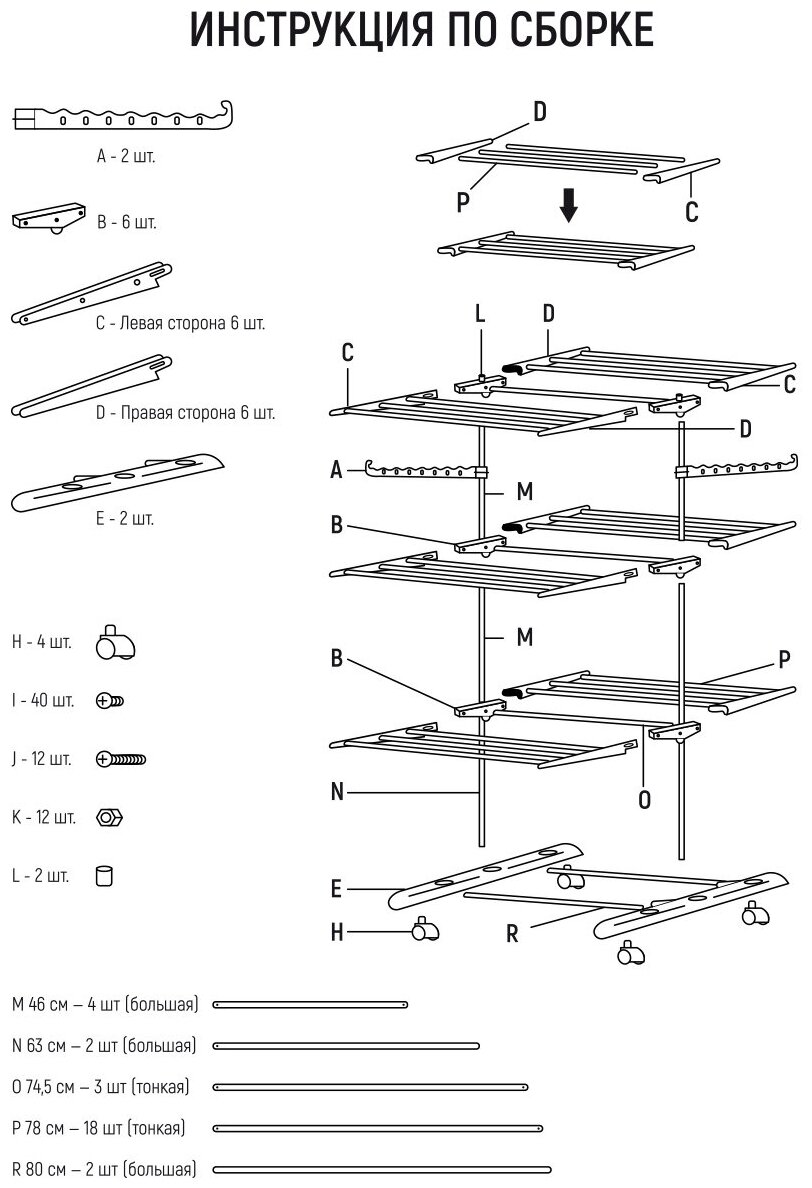 ИНСТРУКЦИЯ ПО СБОРКЕ

A - 2 шт.

B - 6 шт.

C - Левая сторона 6 шт.

D - Правая сторона 6 шт.

E - 2 шт.

H - 4 шт.

I - 40 шт.

J - 12 шт.

K - 12 шт.

L - 2 шт.

D
P
C

L
D
C
C
D
A
M
B
M
B
P
N
O
E
H
R

M 46 см – 4 шт (большая)

N 63 см – 2 шт (большая)

O 74,5 см – 3 шт (тонкая)

P 78 см – 18 шт (тонкая)

R 80 см – 2 шт (большая)