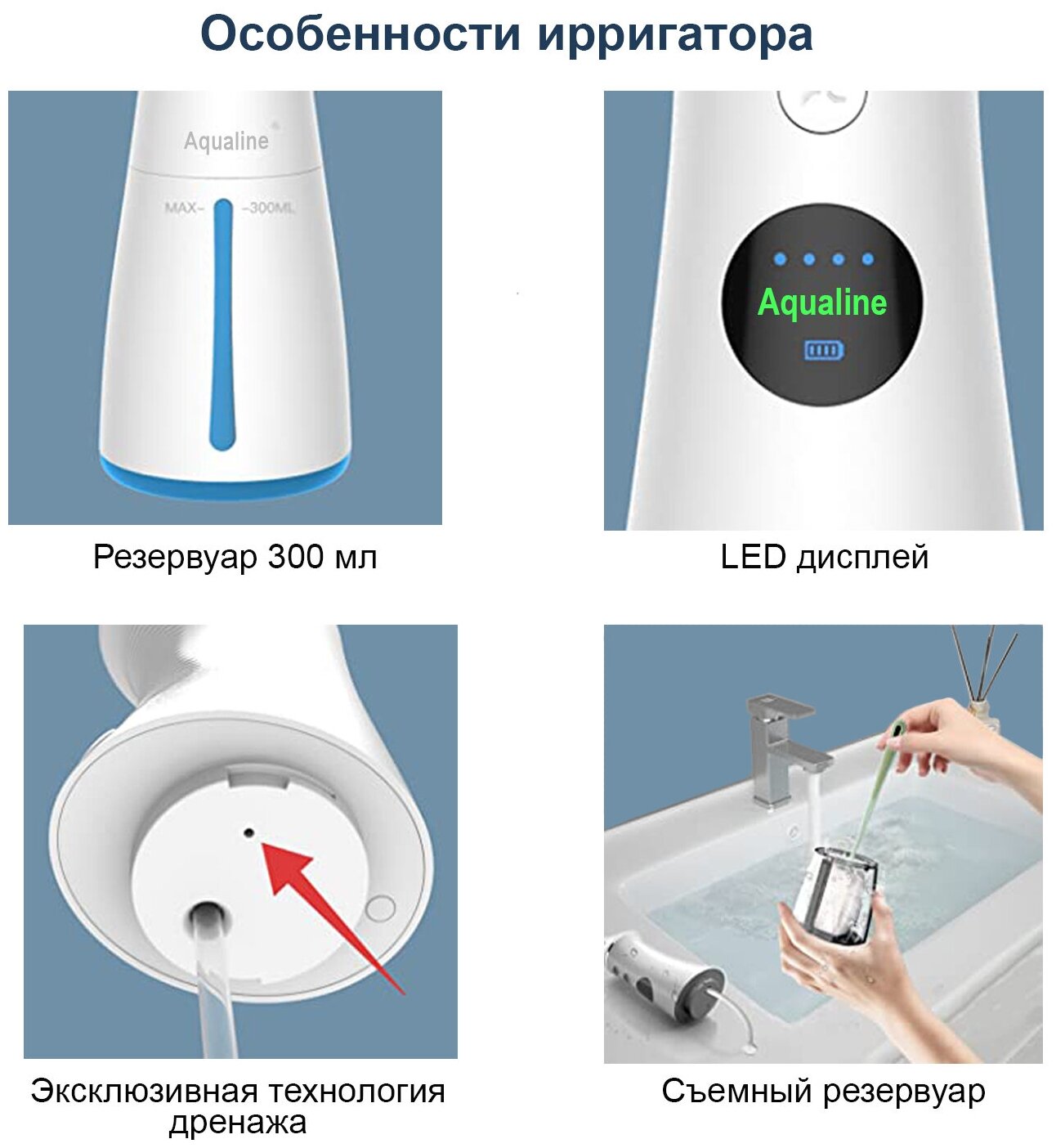 Особенности ирригатора

Aqualine

MAX– –300ML

Резервуар 300 мл

Aqualine

LED дисплей

Эксклюзивная технология дренажа

Съемный резервуар