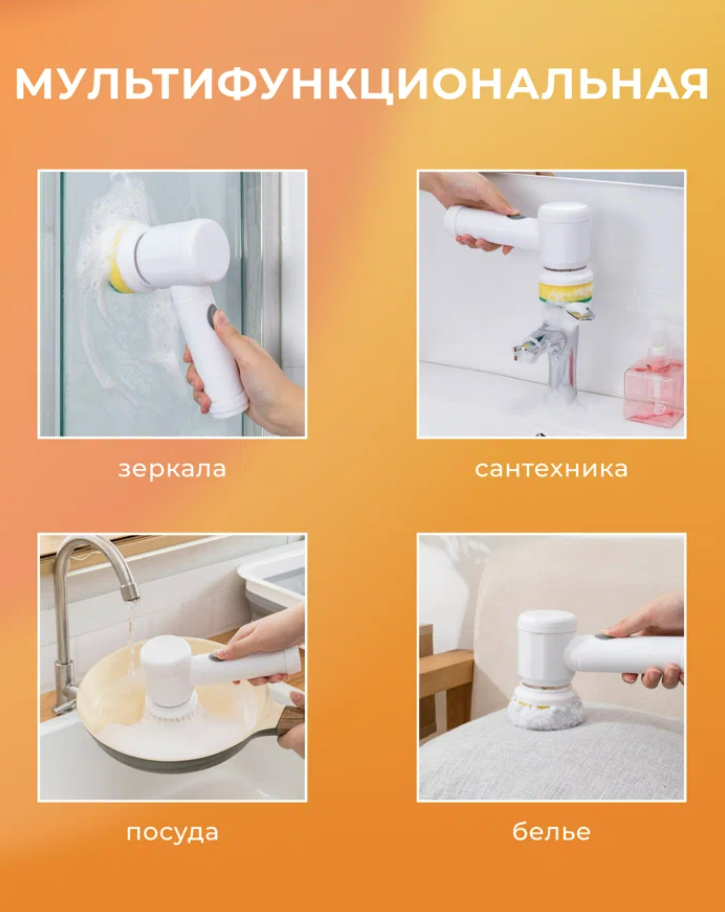 МУЛЬТИФУНКЦИОНАЛЬНАЯ

зеркала

сантехника

посуда

белье