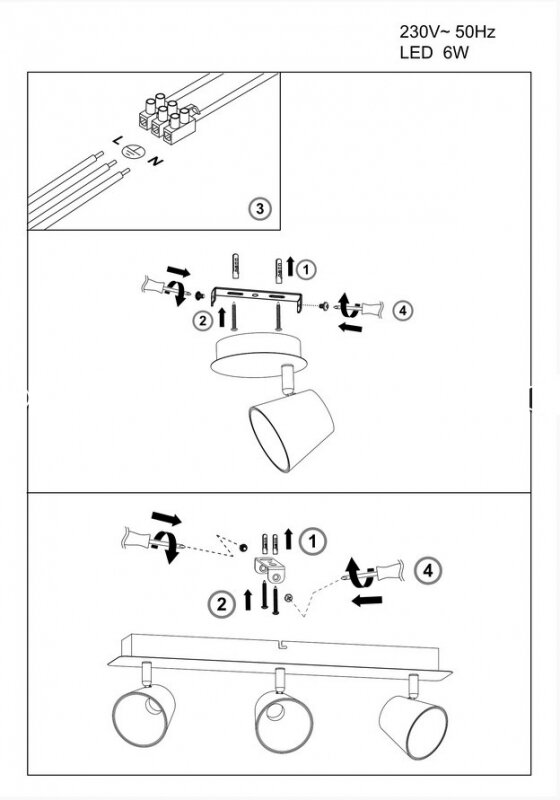 230V~ 50Hz
LED 6W

L
N
3

1
2
4

1
2
4