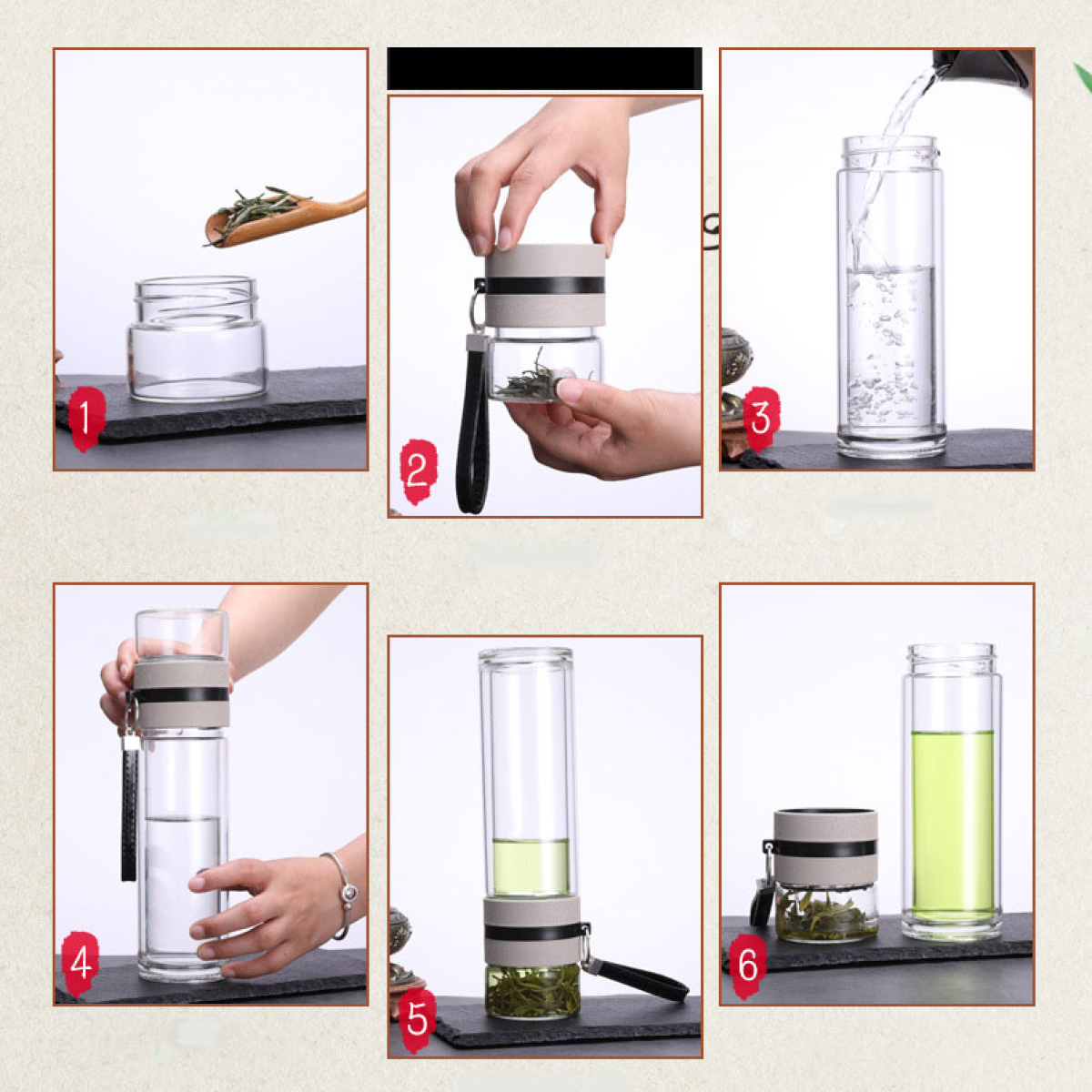 1

2

3

4

5

6