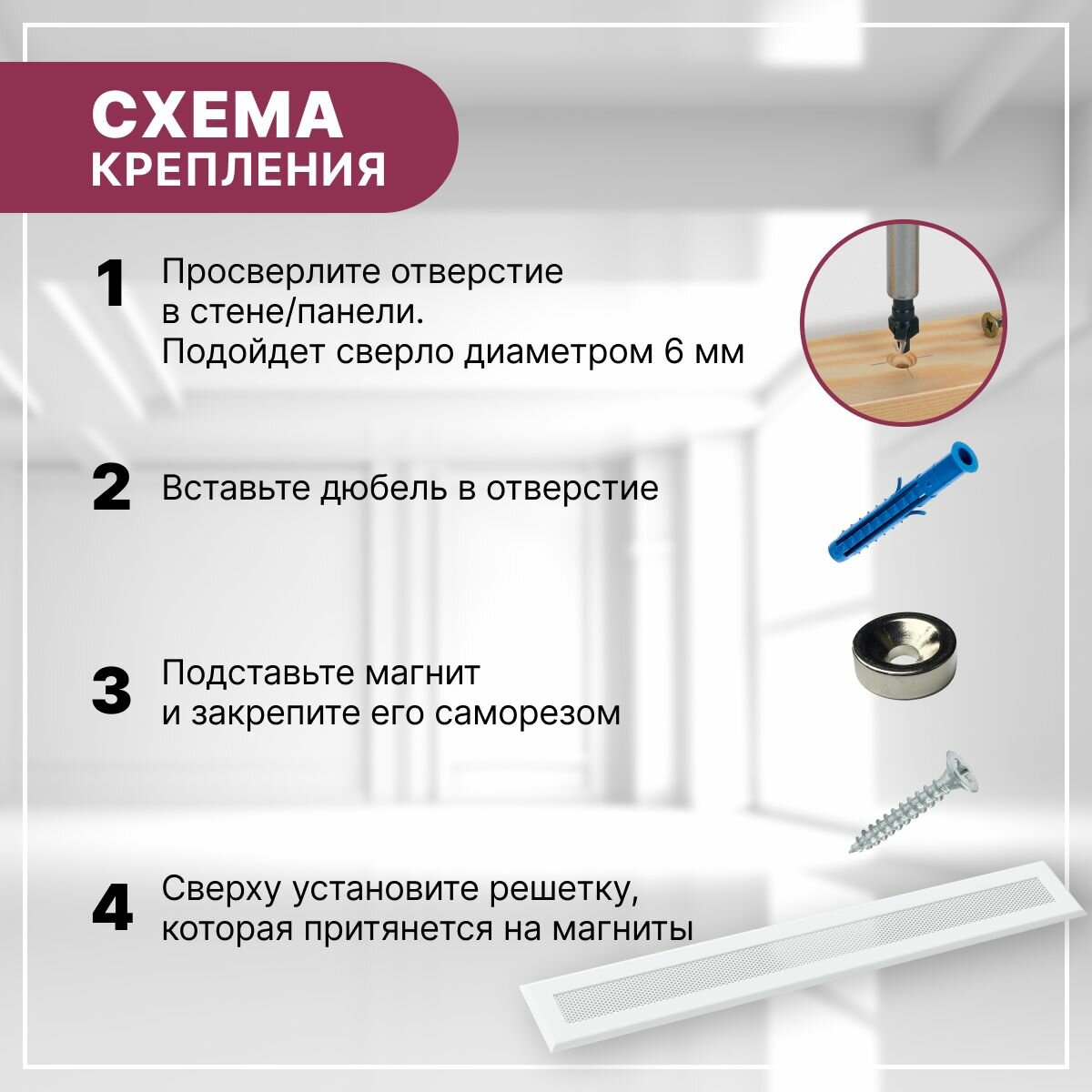 СХЕМА
КРЕПЛЕНИЯ

1 Просверлите отверстие в стене/панели. Подойдет сверло диаметром 6 мм

2 Вставьте дюбель в отверстие

3 Подставьте магнит и закрепите его саморезом

4 Сверху установите решетку, которая притянется на магниты