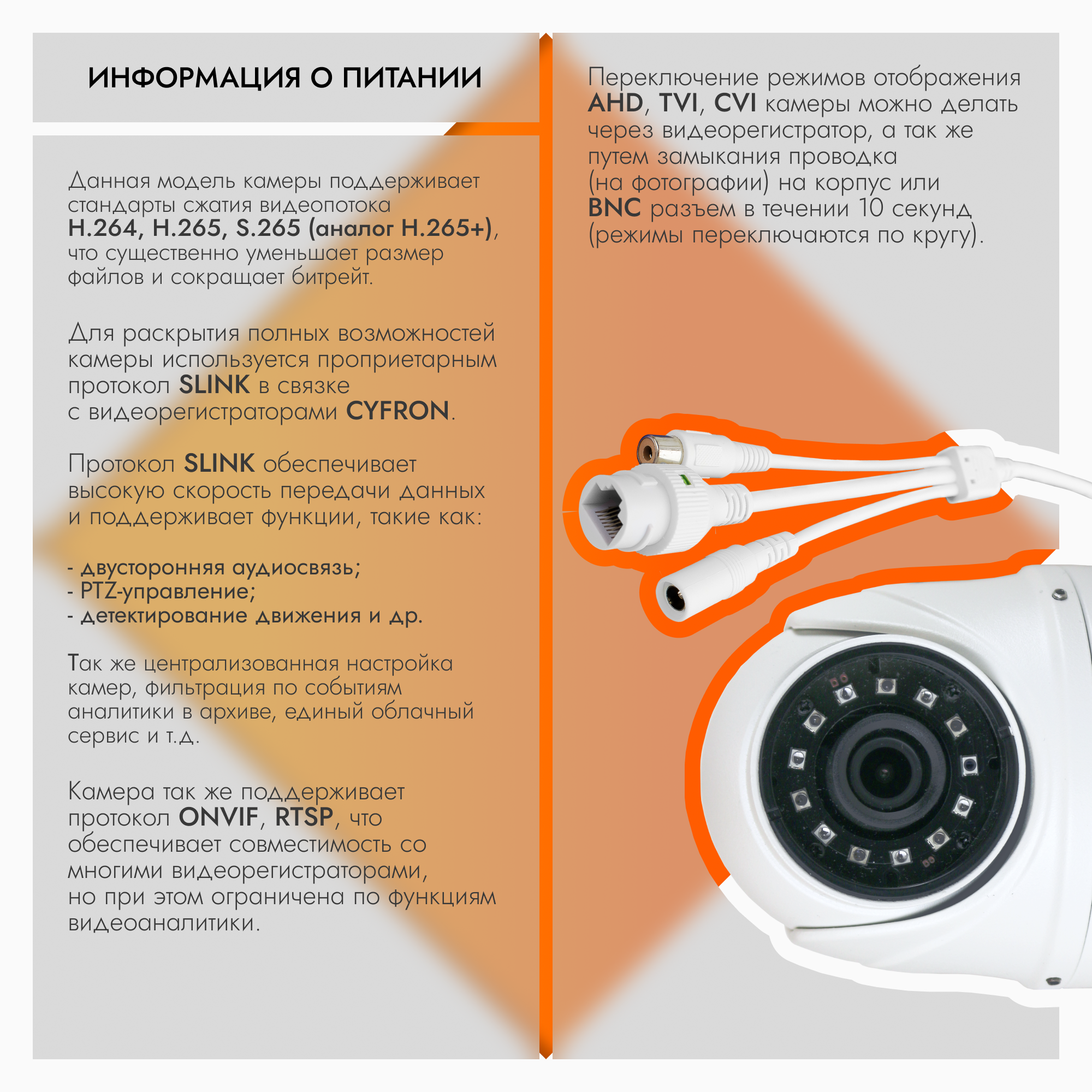 ИНФОРМАЦИЯ О ПИТАНИИ

Данная модель камеры поддерживает стандарты сжатия видеопотока H.264, H.265, S.265 (аналог H.265+), что существенно уменьшает размер файлов и сокращает битрейт.

Для раскрытия полных возможностей камеры используется проприетарным протокол SLINK в связке с видеорегистраторами CYFRON.

Протокол SLINK обеспечивает высокую скорость передачи данных и поддерживает функции, такие как:

- двусторонняя аудиосвязь;
- PTZ-управление;
- детектирование движения и др.

Так же централизованная настройка камер, фильтрация по событиям аналитики в архиве, единый облачный сервис и т.д.

Камера так же поддерживает протокол ONVIF, RTSP, что обеспечивает совместимость со многими видеорегистраторами, но при этом ограничена по функциям видеоаналитики.

Переключение режимов отображения AHD, TVI, CVI камеры можно делать через видеорегистратор, а так же путем замыкания проводка (на фотографии) на корпус или BNC разъем в течении 10 секунд (режимы переключаются по кругу).