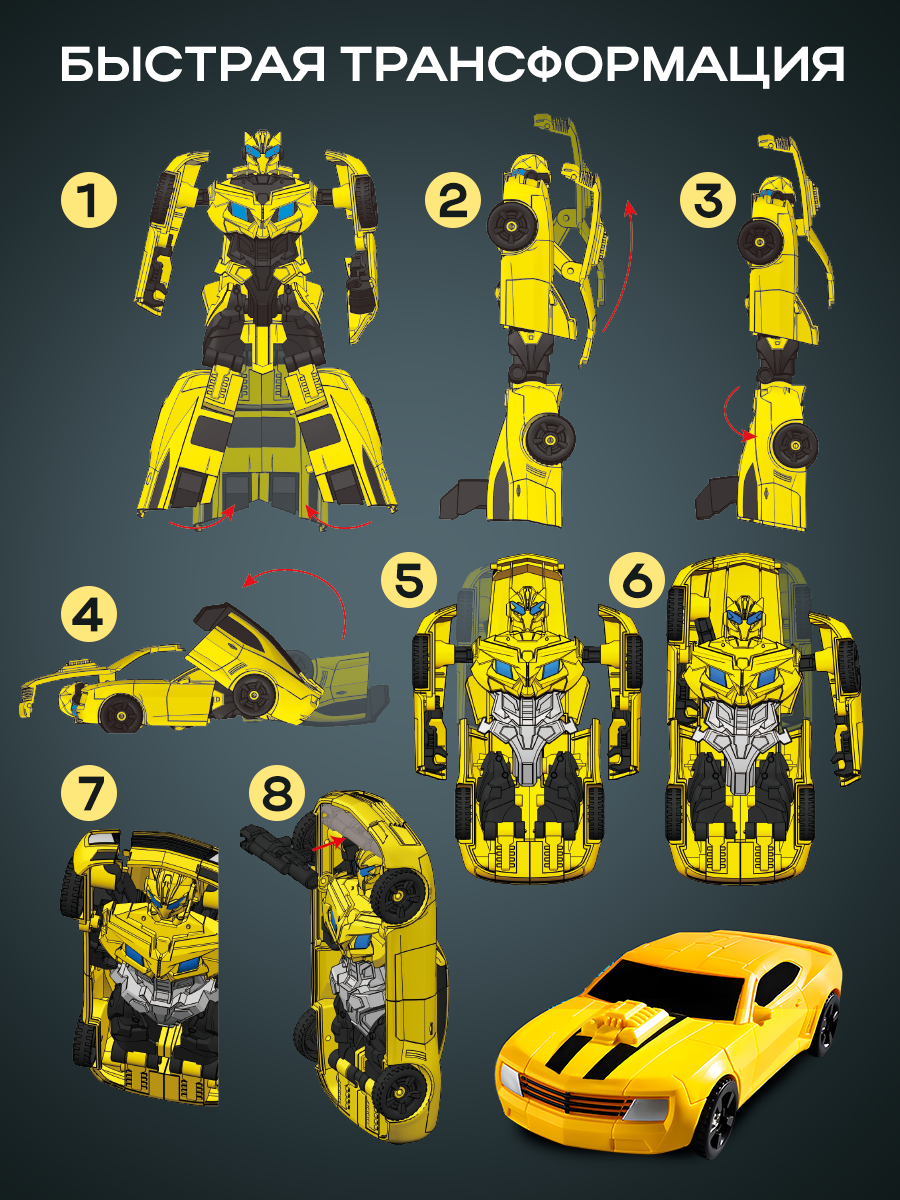 БЫСТРАЯ ТРАНСФОРМАЦИЯ

1

2

3

4

5

6

7

8