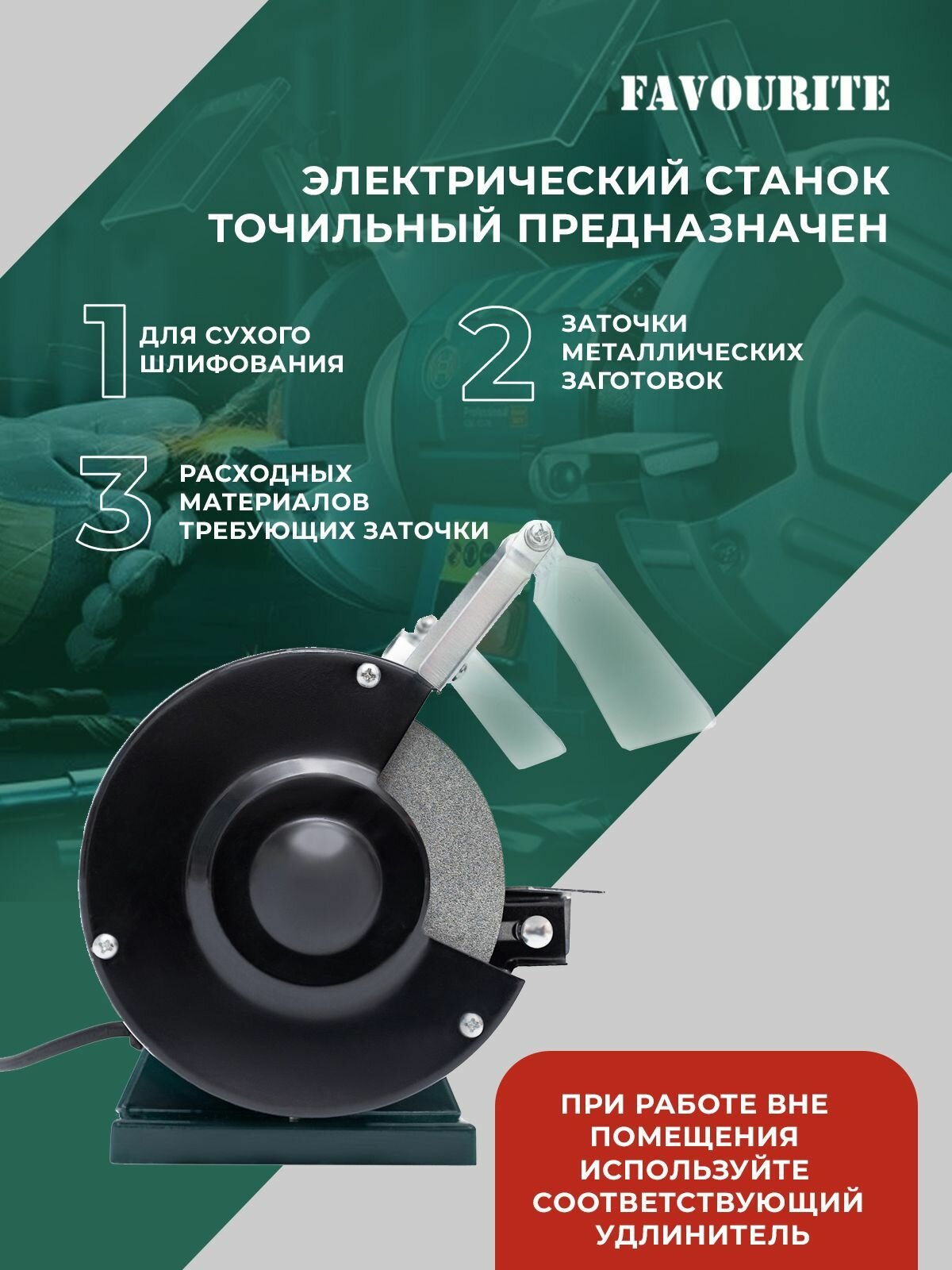 FAVOURITE

ЭЛЕКТРИЧЕСКИЙ СТАНОК ТОЧИЛЬНЫЙ ПРЕДНАЗНАЧЕН

1 ДЛЯ СУХОГО ШЛИФОВАНИЯ

2 ЗАТОЧКИ МЕТАЛЛИЧЕСКИХ ЗАГОТОВОК

3 РАСХОДНЫХ МАТЕРИАЛОВ ТРЕБУЮЩИХ ЗАТОЧКИ

ПРИ РАБОТЕ ВНЕ ПОМЕЩЕНИЯ ИСПОЛЬЗУЙТЕ СООТВЕТСТВУЮЩИЙ УДЛИНИТЕЛЬ