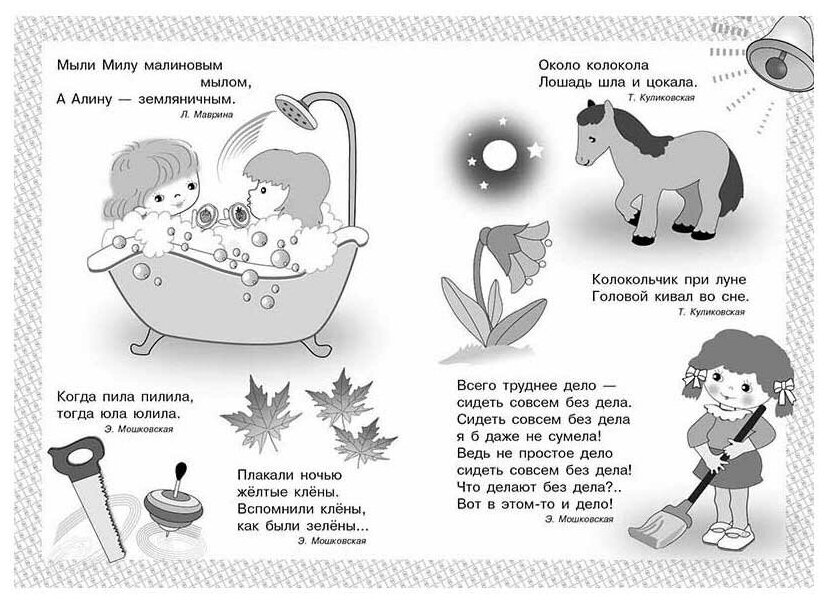 Мыли Милу малиновым мылом,
А Алину — земляничным.
Л. Маврина

Когда пила пилила,
тогда юла юлила.
Э. Мошковская

Плакали ночью
жёлтые клёны.
Вспомнили клёны,
как были зелёны...
Э. Мошковская

Около колокола
Лошадь шла и цокала.
Т. Куликовская

Колокольчик при луне
Головой кивал во сне.
Т. Куликовская

Всего труднее дело —
сидеть совсем без дела.
Сидеть совсем без дела
я б даже не сумела!
Ведь не простое дело
сидеть совсем без дела!
Что делают без дела?..
Вот в этом-то и дело!
Э. Мошковская