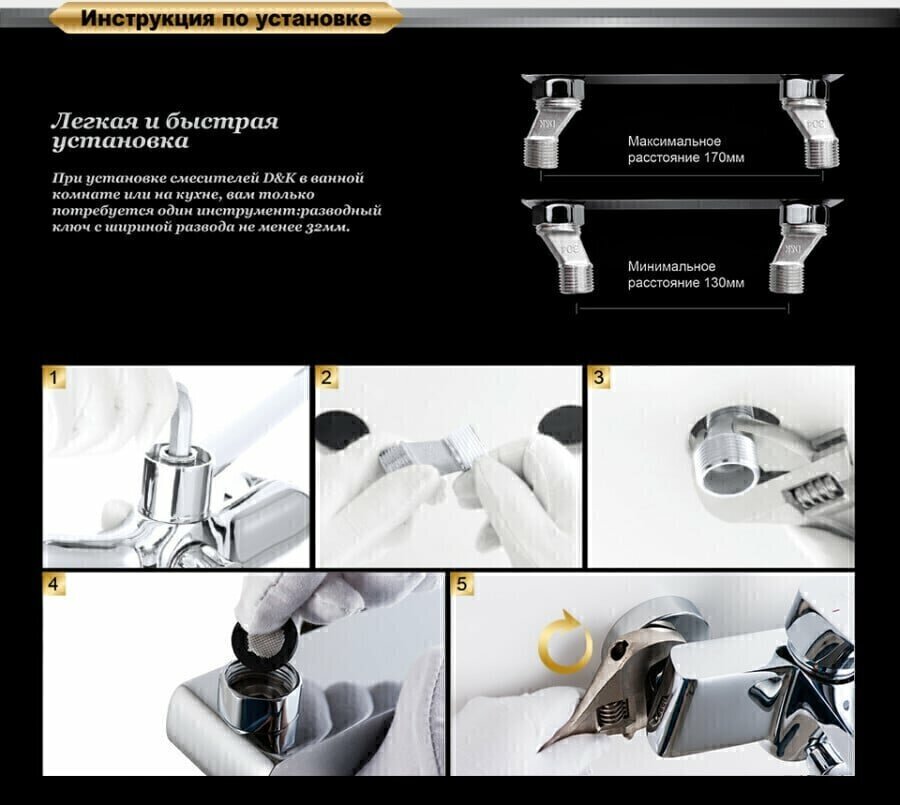 Инструкция по установке

Легкая и быстрая установка

При установке смесителей D&K в ванной комнате или на кухне, вам только потребуется один инструмент:разводный ключ с шириной развода не менее 32мм.

Максимальное расстояние 170мм

Минимальное расстояние 130мм

1

2

3

4

5