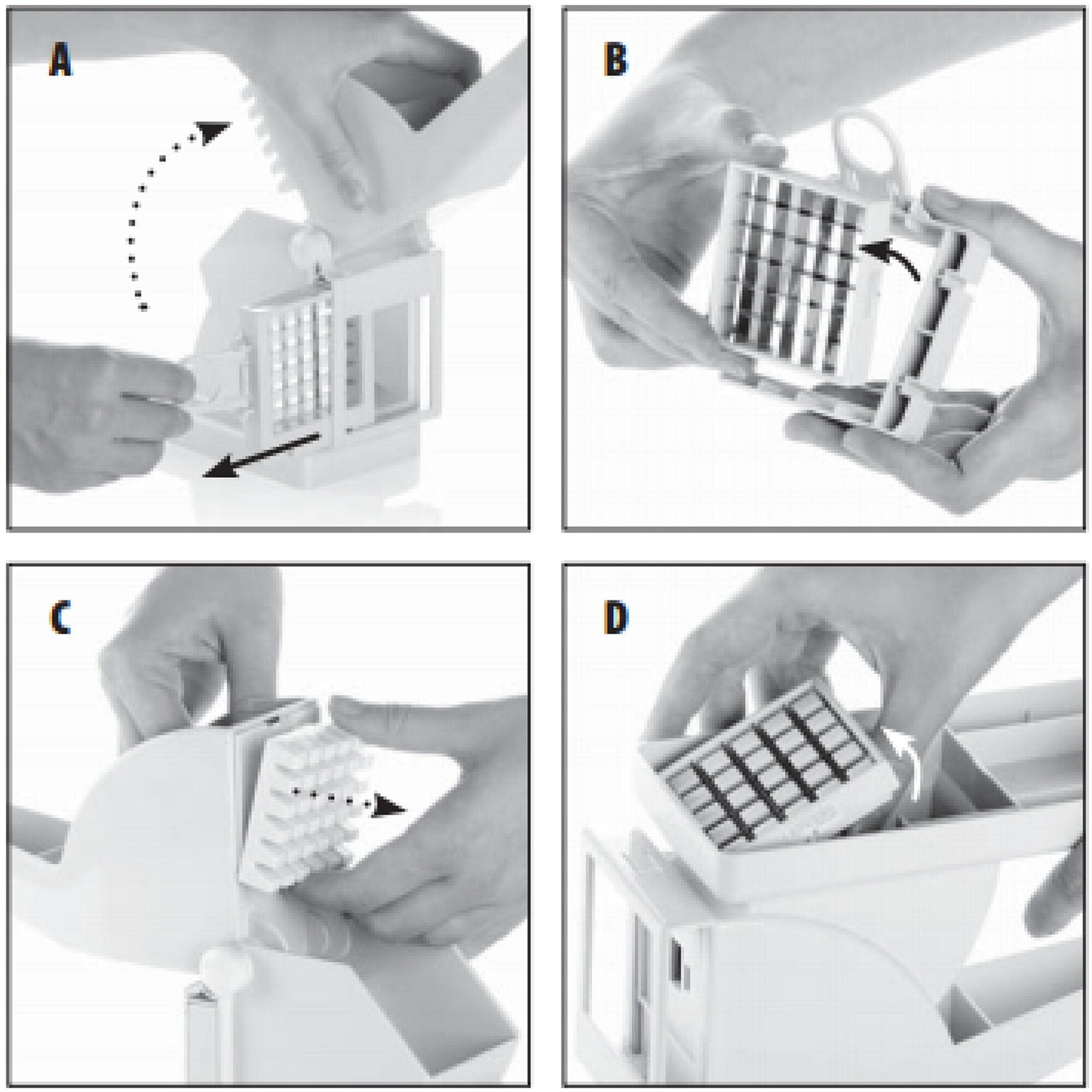 A

B

C

D