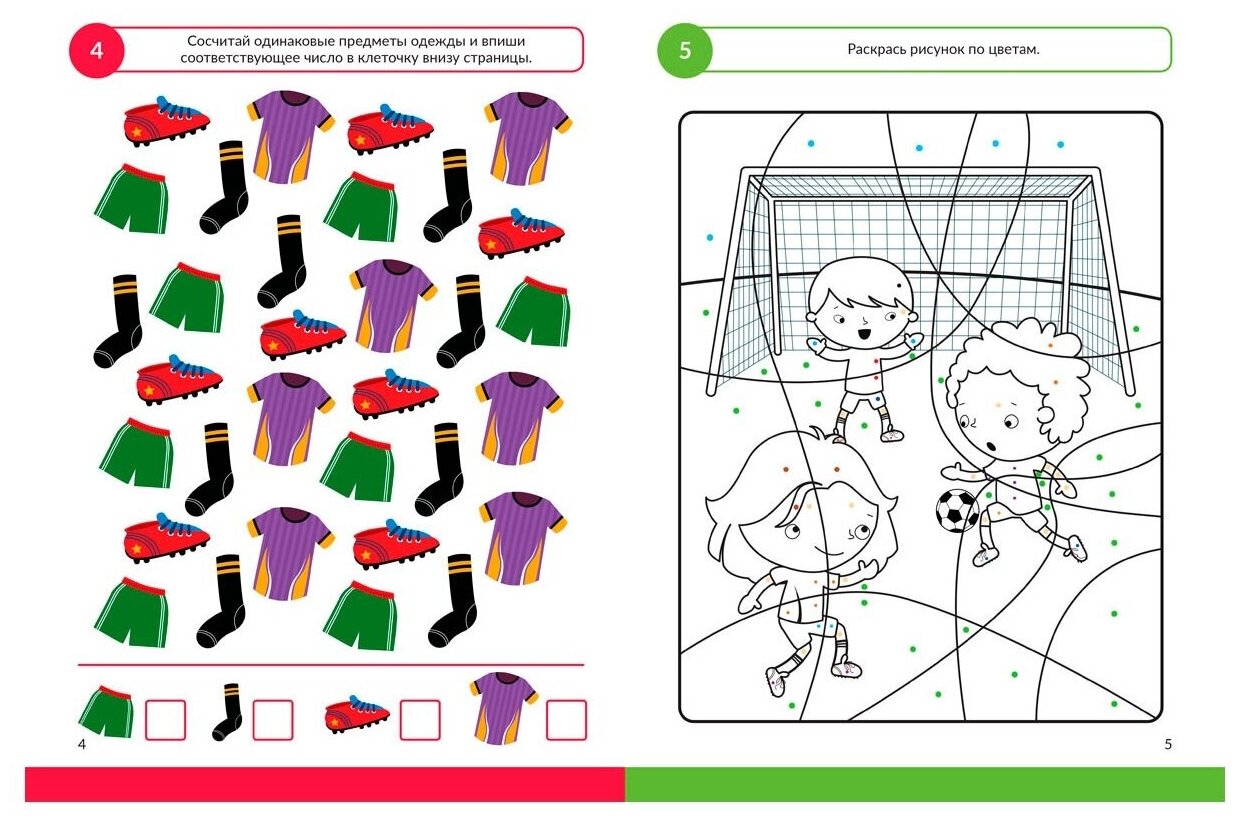 4

Сосчитай одинаковые предметы одежды и впиши соответствующее число в клеточку внизу страницы.

4

5

Раскрась рисунок по цветам.

5