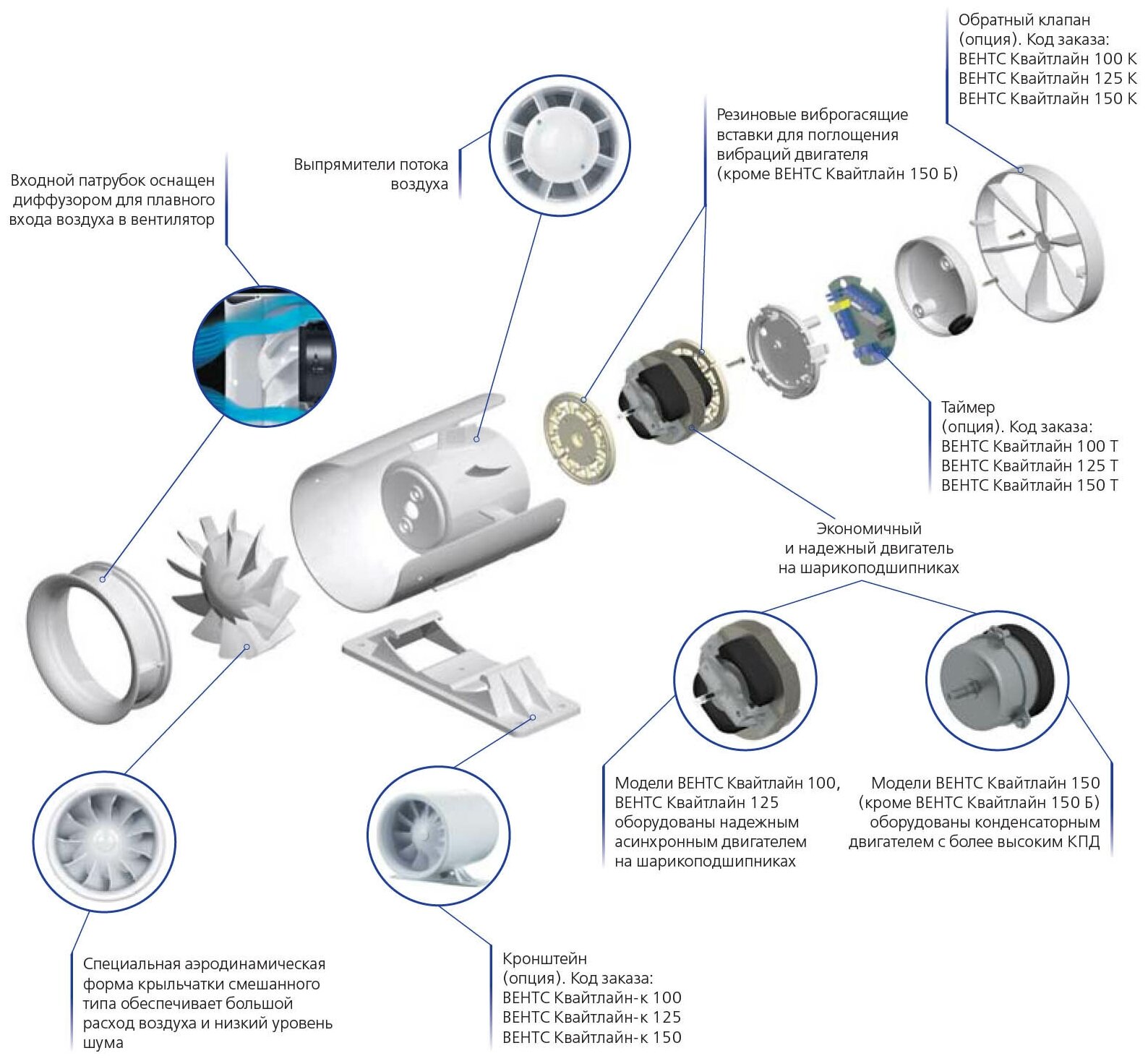 Обратный клапан (опция). Код заказа:
ВЕНТС Квайтлайн 100 К
ВЕНТС Квайтлайн 125 К
ВЕНТС Квайтлайн 150 К

Резиновые виброгасящие вставки для поглощения вибраций двигателя (кроме ВЕНТС Квайтлайн 150 Б)

Выпрямители потока воздуха

Входной патрубок оснащен диффузором для плавного входа воздуха в вентилятор

Таймер (опция). Код заказа:
ВЕНТС Квайтлайн 100 Т
ВЕНТС Квайтлайн 125 Т
ВЕНТС Квайтлайн 150 Т

Экономичный и надежный двигатель на шарикоподшипниках

Модели ВЕНТС Квайтлайн 100, ВЕНТС Квайтлайн 125 оборудованы надежным асинхронным двигателем на шарикоподшипниках

Модели ВЕНТС Квайтлайн 150 (кроме ВЕНТС Квайтлайн 150 Б) оборудованы конденсаторным двигателем с более высоким КПД

Специальная аэродинамическая форма крыльчатки смешанного типа обеспечивает большой расход воздуха и низкий уровень шума

Кронштейн (опция). Код заказа:
ВЕНТС Квайтлайн-к 100
ВЕНТС Квайтлайн-к 125
ВЕНТС Квайтлайн-к 150