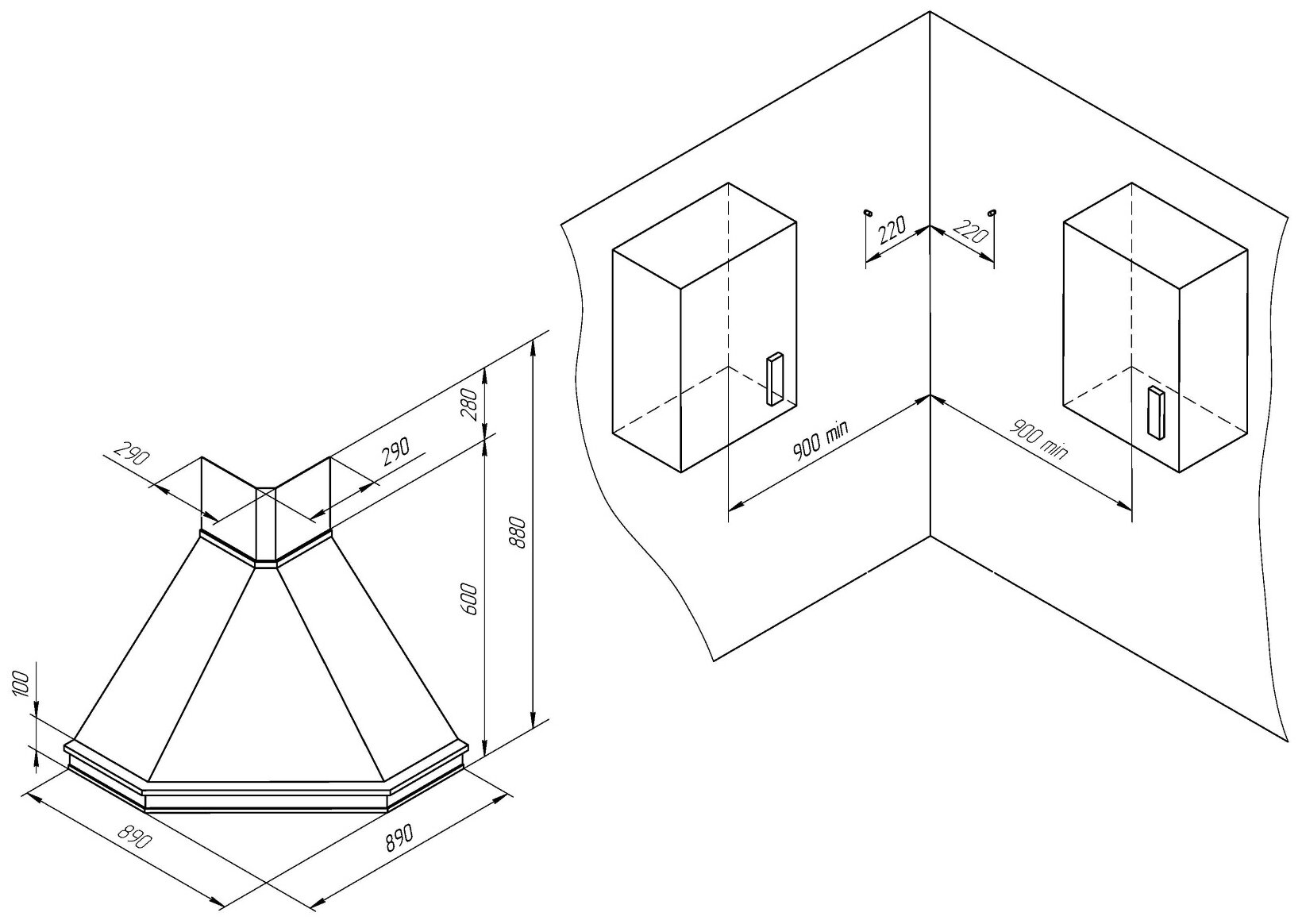 290
290
280
880
600
100
890
890
220
220
900 min
900 min