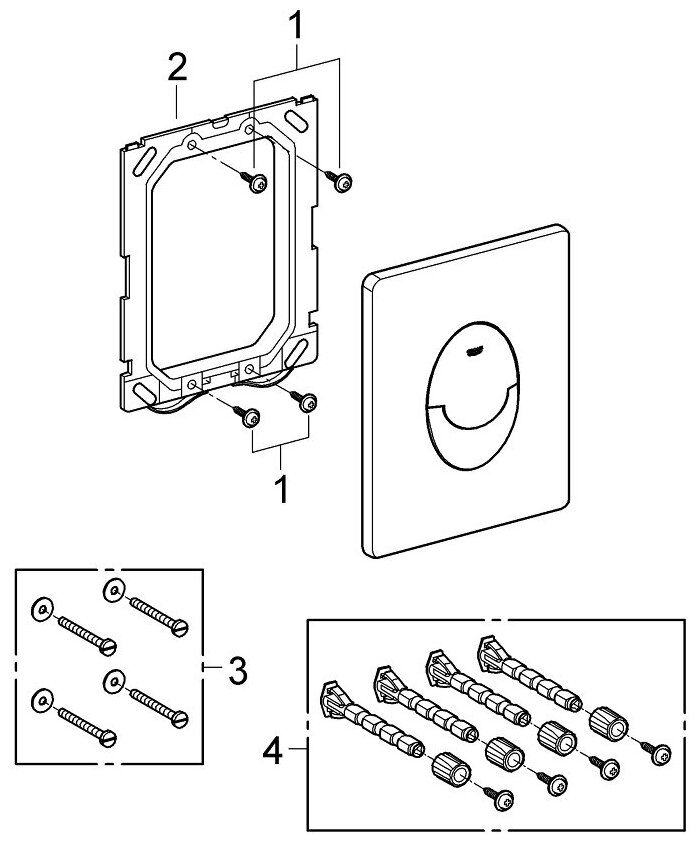 1
2
1
3
4