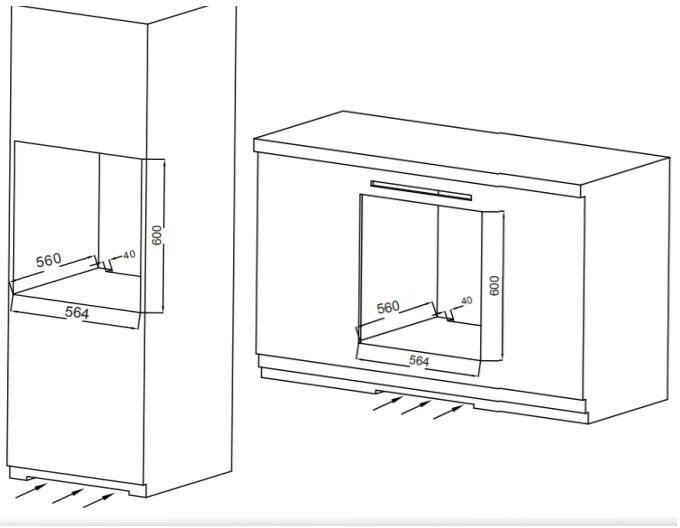 600
560
40
564

600
560
40
564