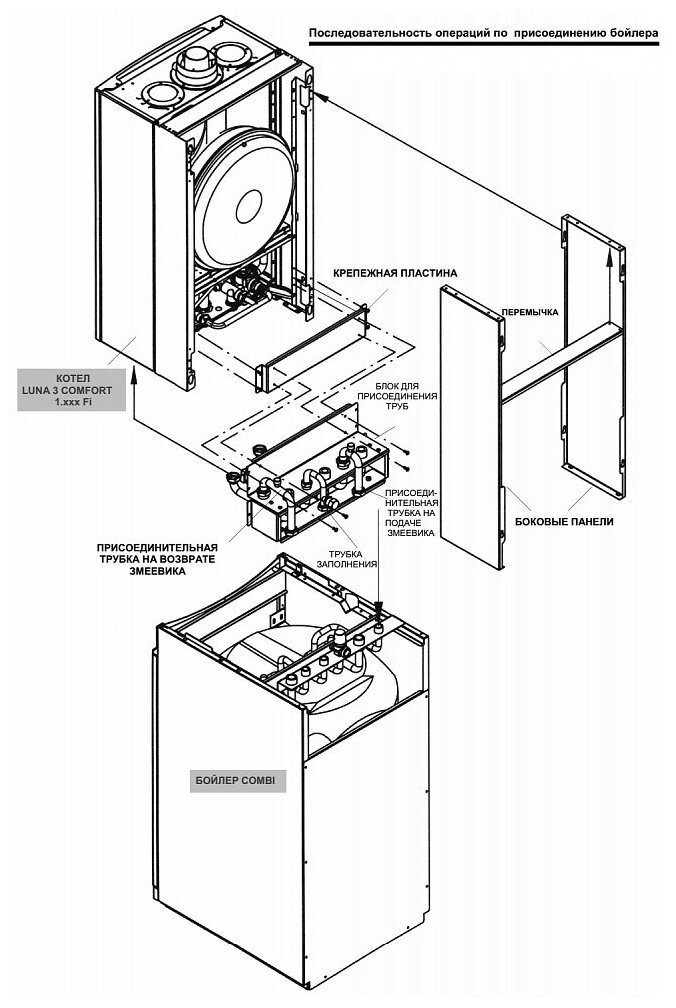 Последовательность операций по присоединению бойлера

КРЕПЕЖНАЯ ПЛАСТИНА

ПЕРЕМЫЧКА

КОТЕЛ
LUNA 3 COMFORT
1.xxx Fi

БЛОК ДЛЯ ПРИСОЕДИНЕНИЯ ТРУБ

ПРИСОЕДИНИТЕЛЬНАЯ ТРУБКА НА ПОДАЧЕ ЗМЕЕВИКА

БОКОВЫЕ ПАНЕЛИ

ПРИСОЕДИНИТЕЛЬНАЯ ТРУБКА НА ВОЗВРАТЕ ЗМЕЕВИКА

ТРУБКА ЗАПОЛНЕНИЯ

БОЙЛЕР COMBI