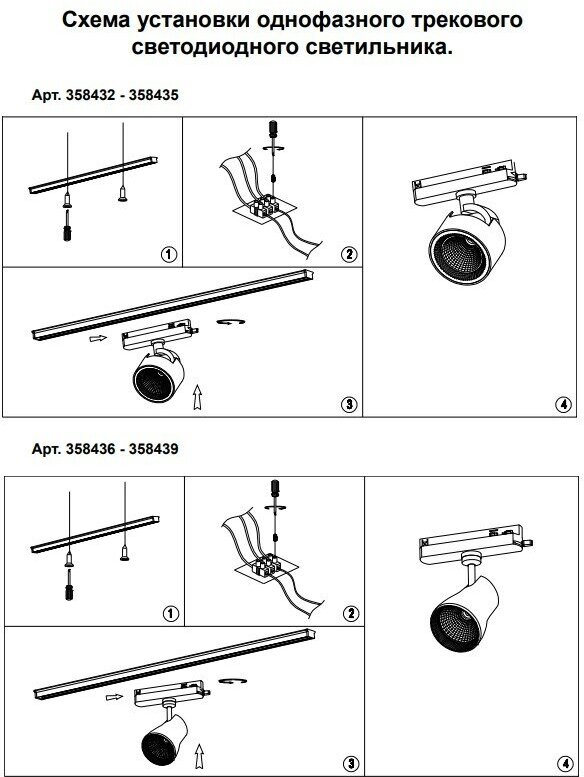 Схема установки однофазного трекового светодиодного светильника.

Арт. 358432 - 358435

1

2

3

4

Арт. 358436 - 358439

1

2

3

4