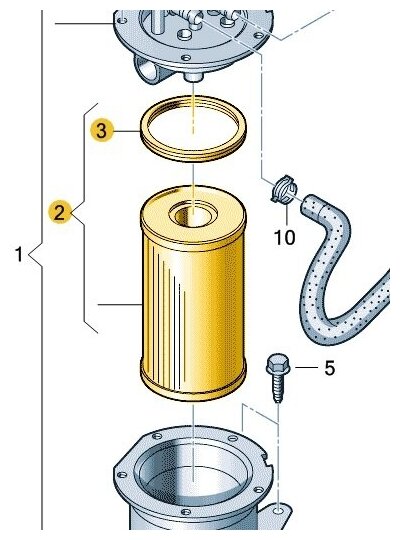 3
2
1
10
5