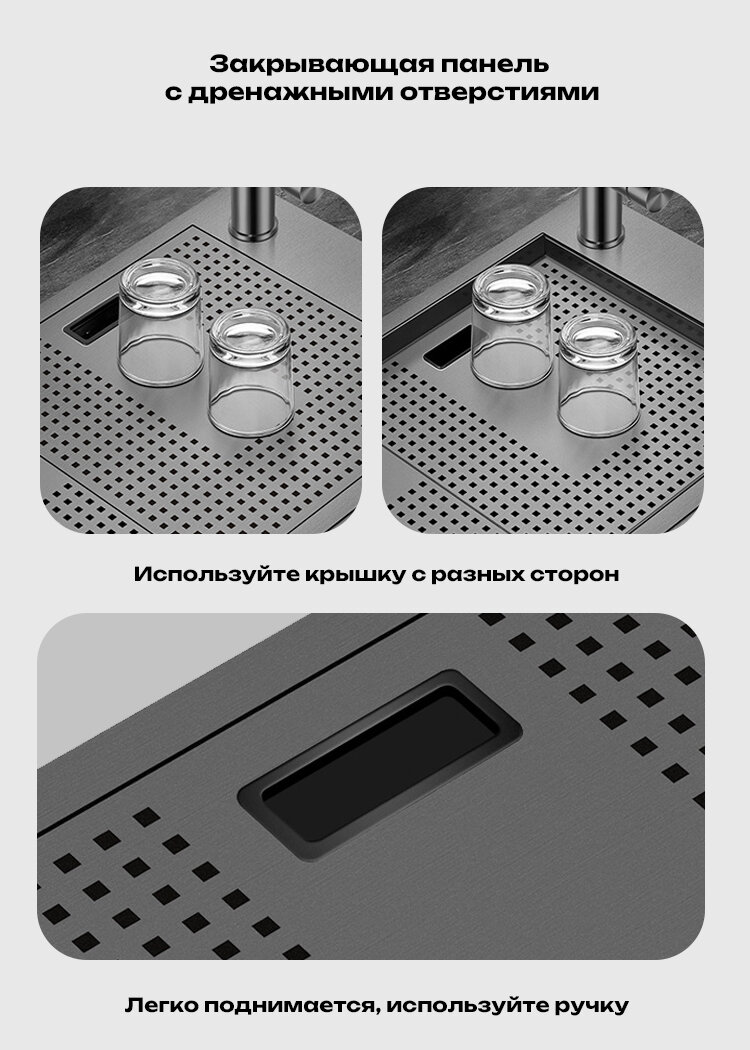 Закрывающая панель
с дренажными отверстиями

Используйте крышку с разных сторон

Легко поднимается, используйте ручку