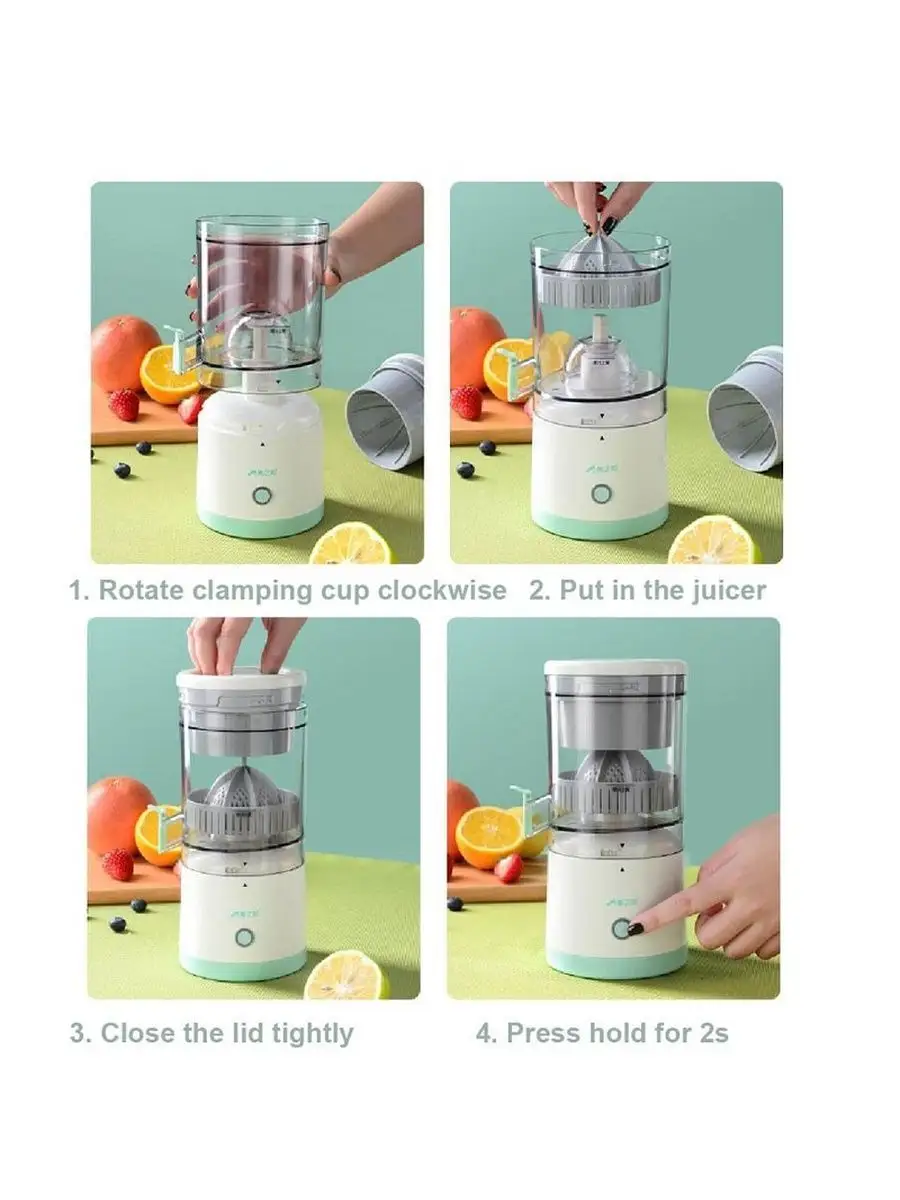 1. Rotate clamping cup clockwise

2. Put in the juicer

3. Close the lid tightly

4. Press hold for 2s