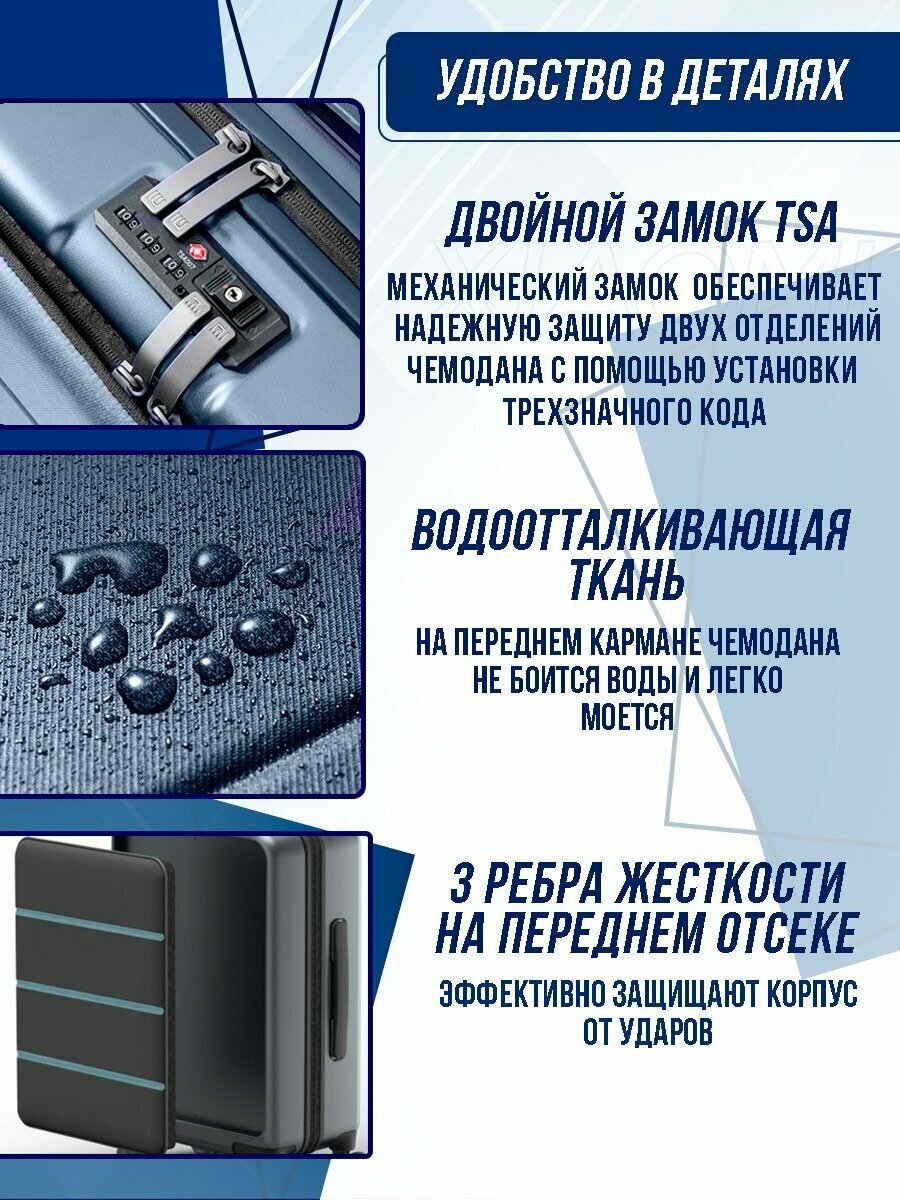 УДОБСТВО В ДЕТАЛЯХ

ДВОЙНОЙ ЗАМОК TSA

МЕХАНИЧЕСКИЙ ЗАМОК ОБЕСПЕЧИВАЕТ НАДЕЖНУЮ ЗАЩИТУ ДВУХ ОТДЕЛЕНИЙ ЧЕМОДАНА С ПОМОЩЬЮ УСТАНОВКИ ТРЕХЗНАЧНОГО КОДА

ВОДООТТАЛКИВАЮЩАЯ ТКАНЬ

НА ПЕРЕДНЕМ КАРМАНЕ ЧЕМОДАНА НЕ БОИТСЯ ВОДЫ И ЛЕГКО МОЕТСЯ

3 РЕБРА ЖЕСТКОСТИ НА ПЕРЕДНЕМ ОТСЕКЕ

ЭФФЕКТИВНО ЗАЩИЩАЮТ КОРПУС ОТ УДАРОВ