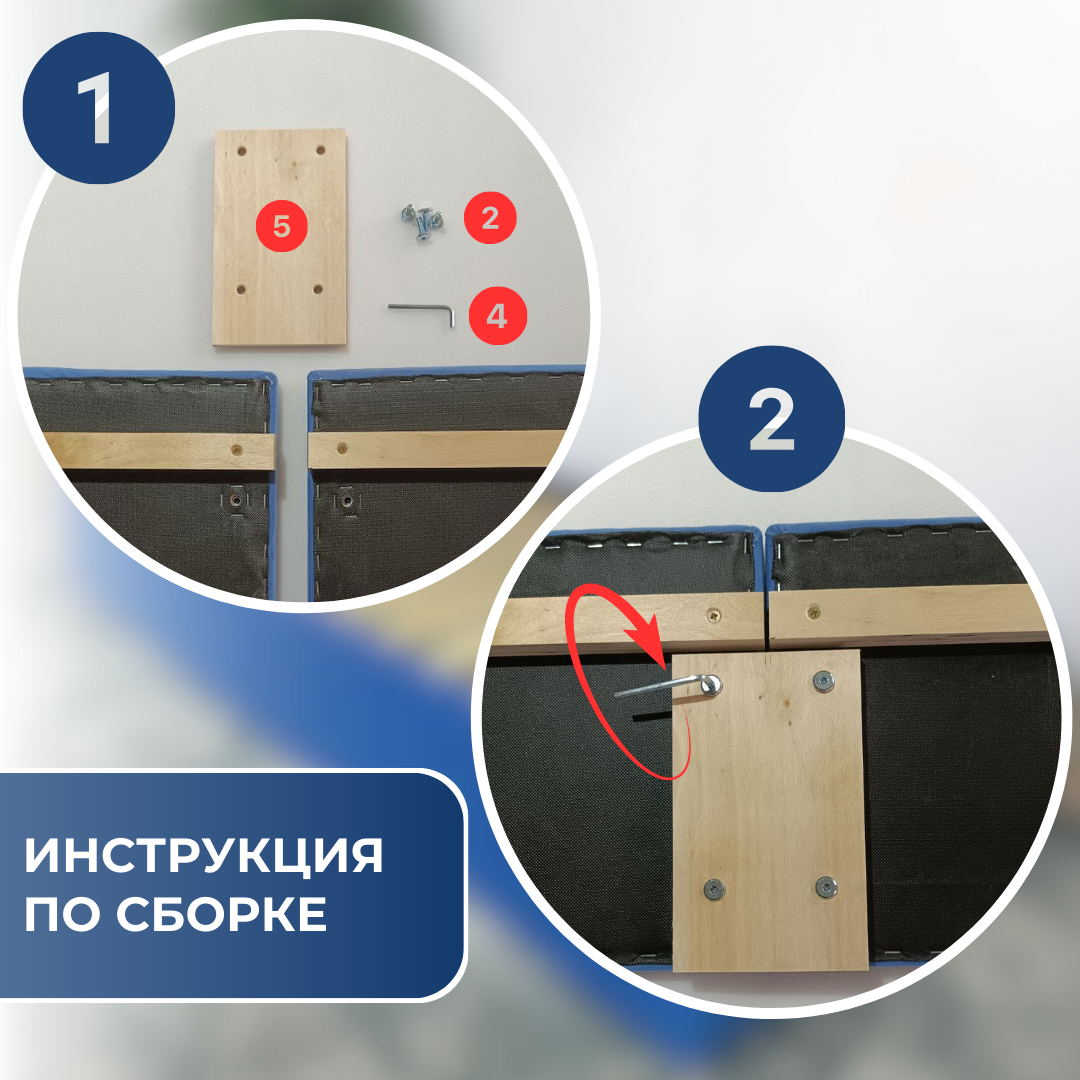 1

5

2

4

2

ИНСТРУКЦИЯ ПО СБОРКЕ