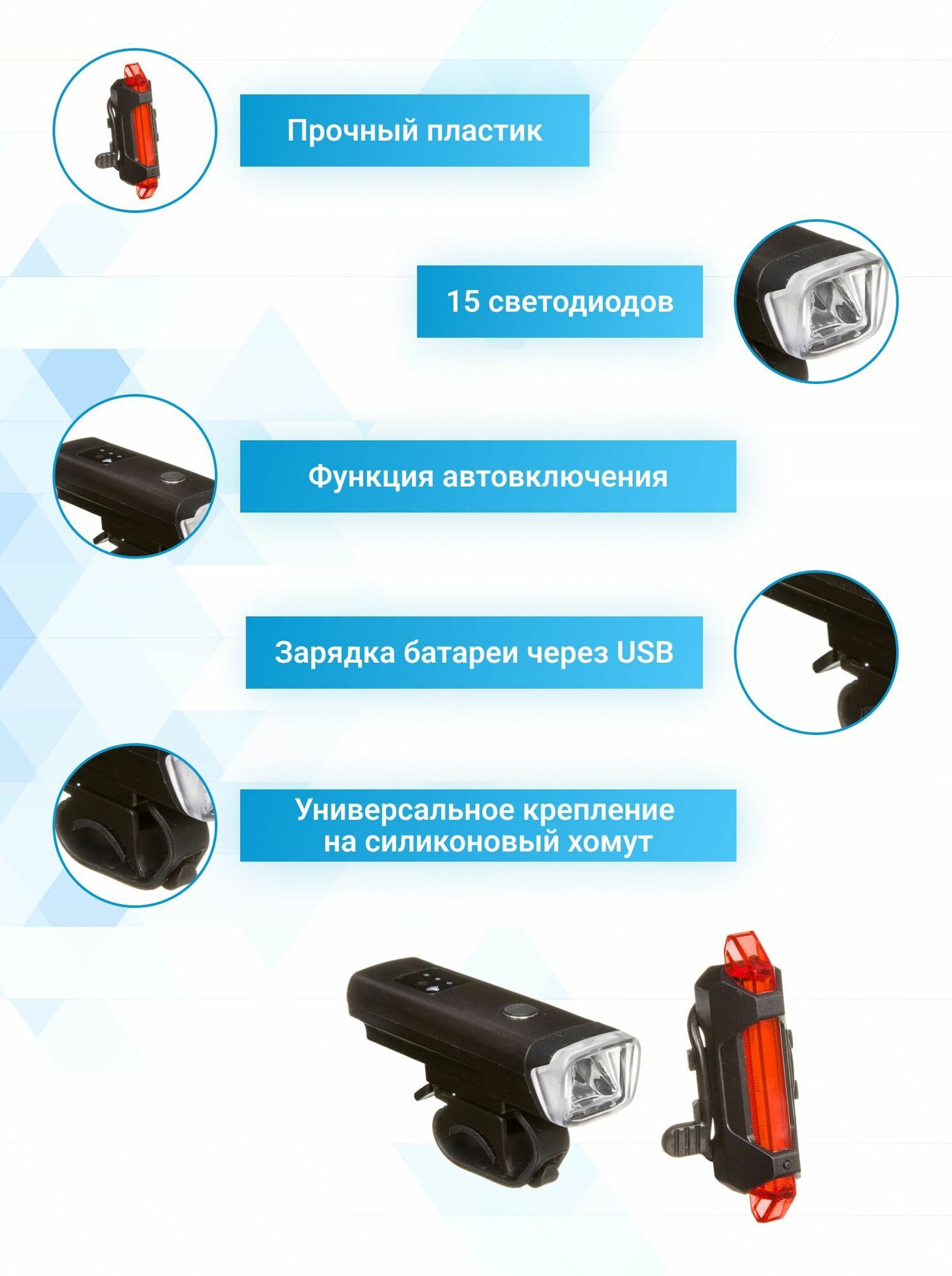 Прочный пластик

15 светодиодов

Функция автовключения

Зарядка батареи через USB

Универсальное крепление на силиконовый хомут