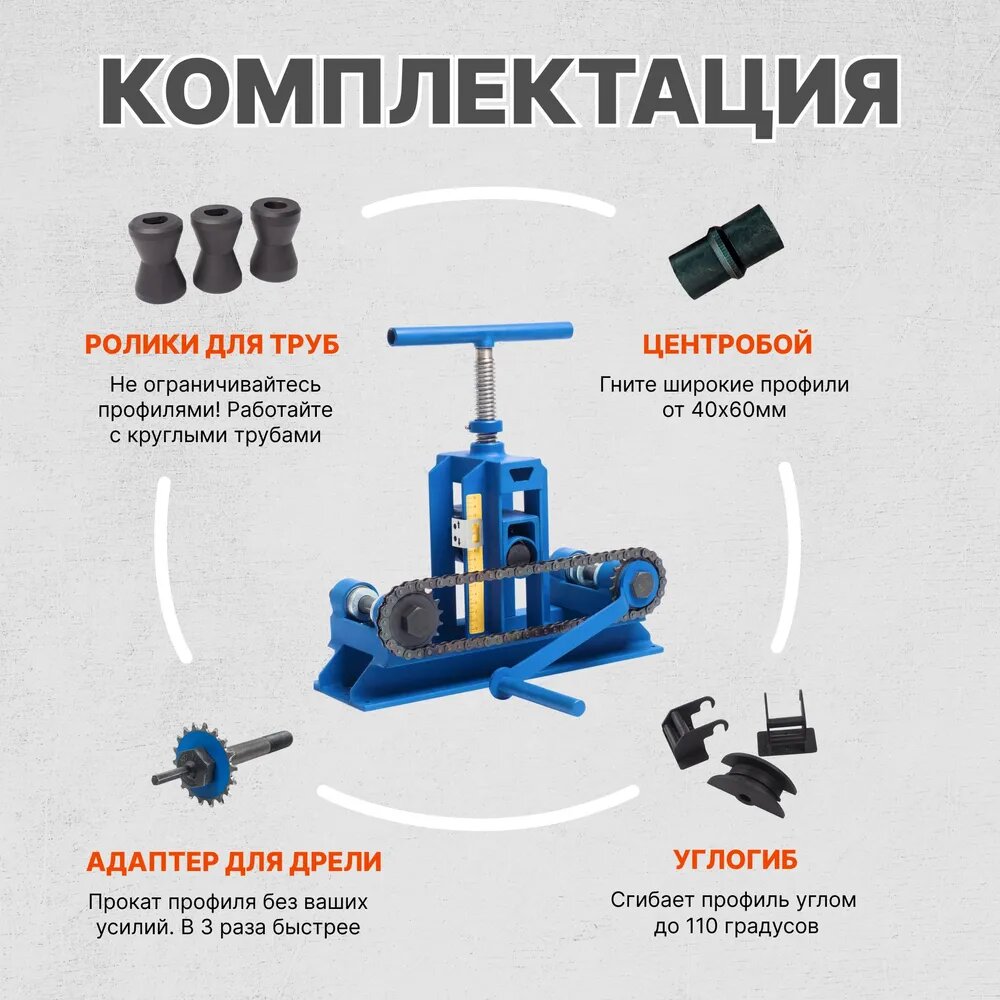 КОМПЛЕКТАЦИЯ

РОЛИКИ ДЛЯ ТРУБ

Не ограничивайтесь профилями! Работайте с круглыми трубами

ЦЕНТРОБОЙ

Гните широкие профили от 40х60мм

АДАПТЕР ДЛЯ ДРЕЛИ

Прокат профиля без ваших усилий. В 3 раза быстрее

УГЛОГИБ

Сгибает профиль углом до 110 градусов