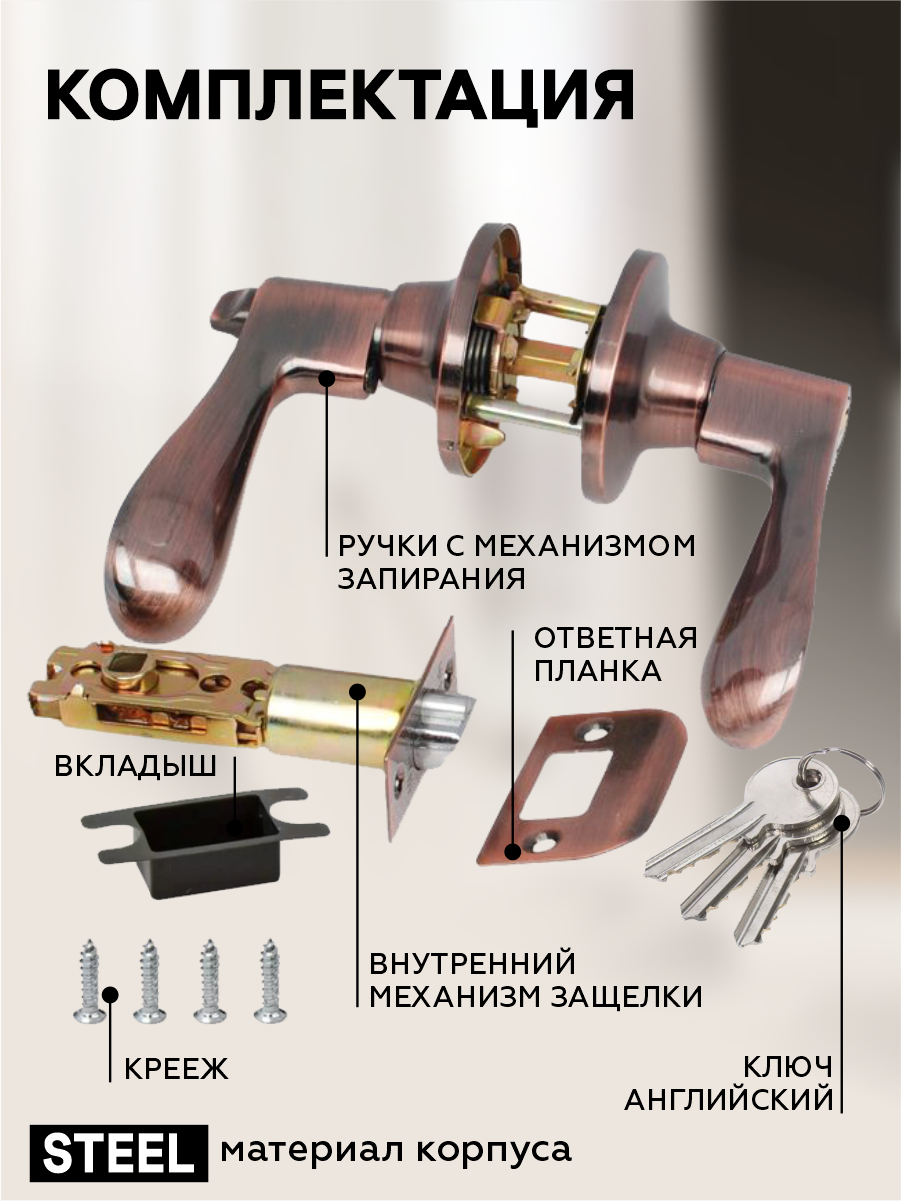 КОМПЛЕКТАЦИЯ

РУЧКИ С МЕХАНИЗМОМ ЗАПИРАНИЯ

ОТВЕТНАЯ ПЛАНКА

ВКЛАДЫШ

ВНУТРЕННИЙ МЕХАНИЗМ ЗАЩЕЛКИ

КРЕЕЖ

КЛЮЧ АНГЛИЙСКИЙ

STEEL материал корпуса