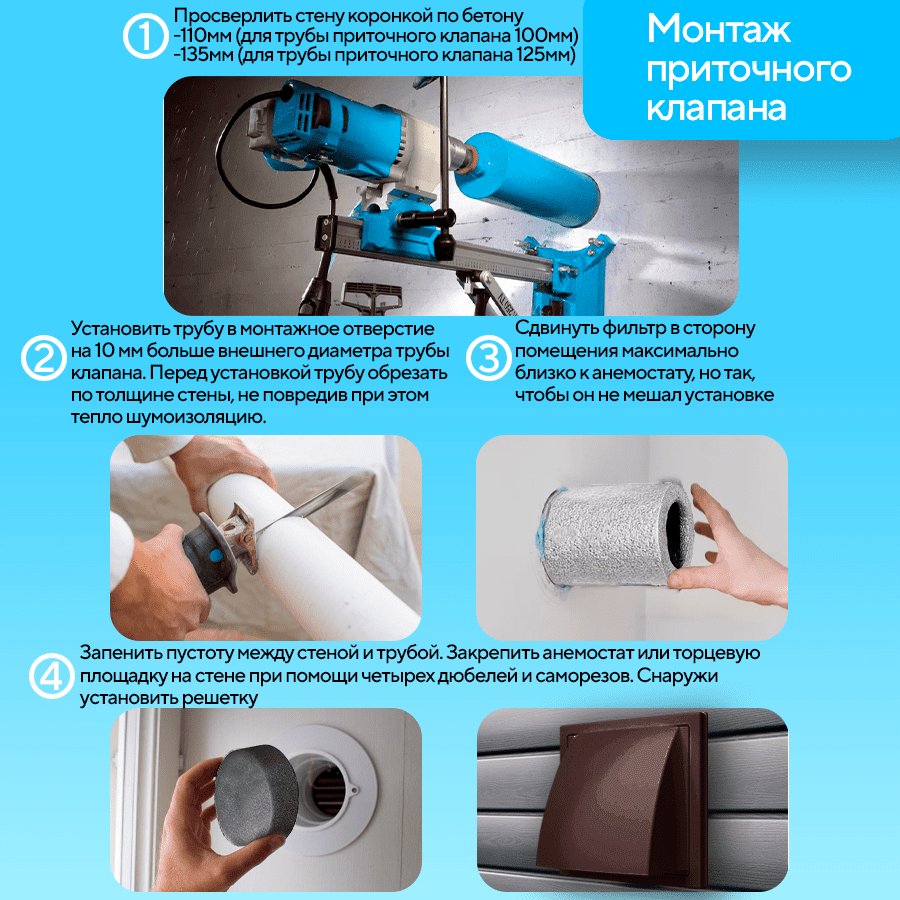 Монтаж приточного клапана

1 Просверлить стену коронкой по бетону
-110мм (для трубы приточного клапана 100мм)
-135мм (для трубы приточного клапана 125мм)

2 Установить трубу в монтажное отверстие на 10 мм больше внешнего диаметра трубы клапана. Перед установкой трубу обрезать по толщине стены, не повредив при этом тепло шумоизоляцию.

3 Сдвинуть фильтр в сторону помещения максимально близко к анемостату, но так, чтобы он не мешал установке

4 Запенить пустоту между стеной и трубой. Закрепить анемостат или торцевую площадку на стене при помощи четырех дюбелей и саморезов. Снаружи установить решетку